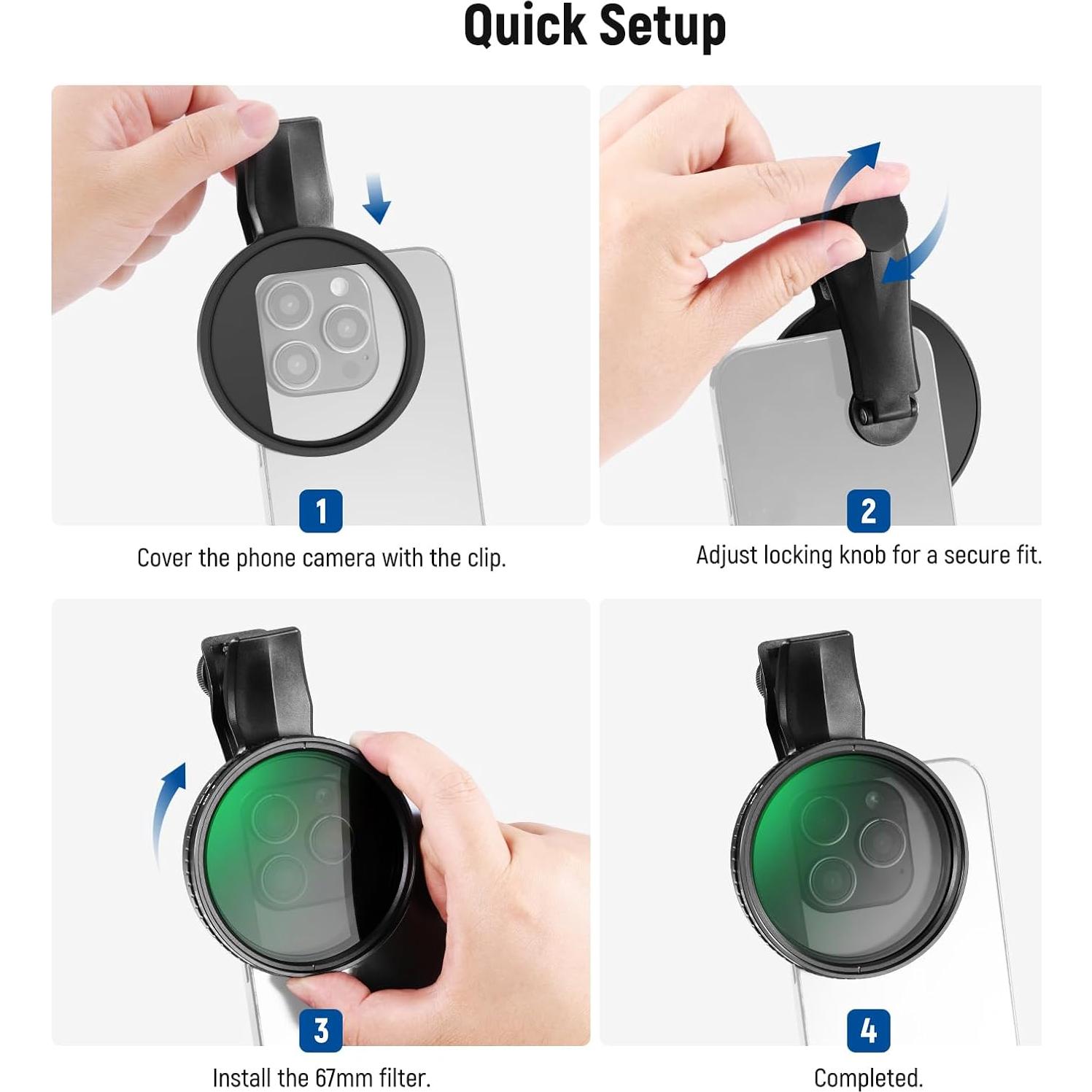 Quick Setup

1

Cover the phone camera with the clip.

2

Adjust locking knob for a secure fit.

3

Install the 67mm filter.

4

Completed.