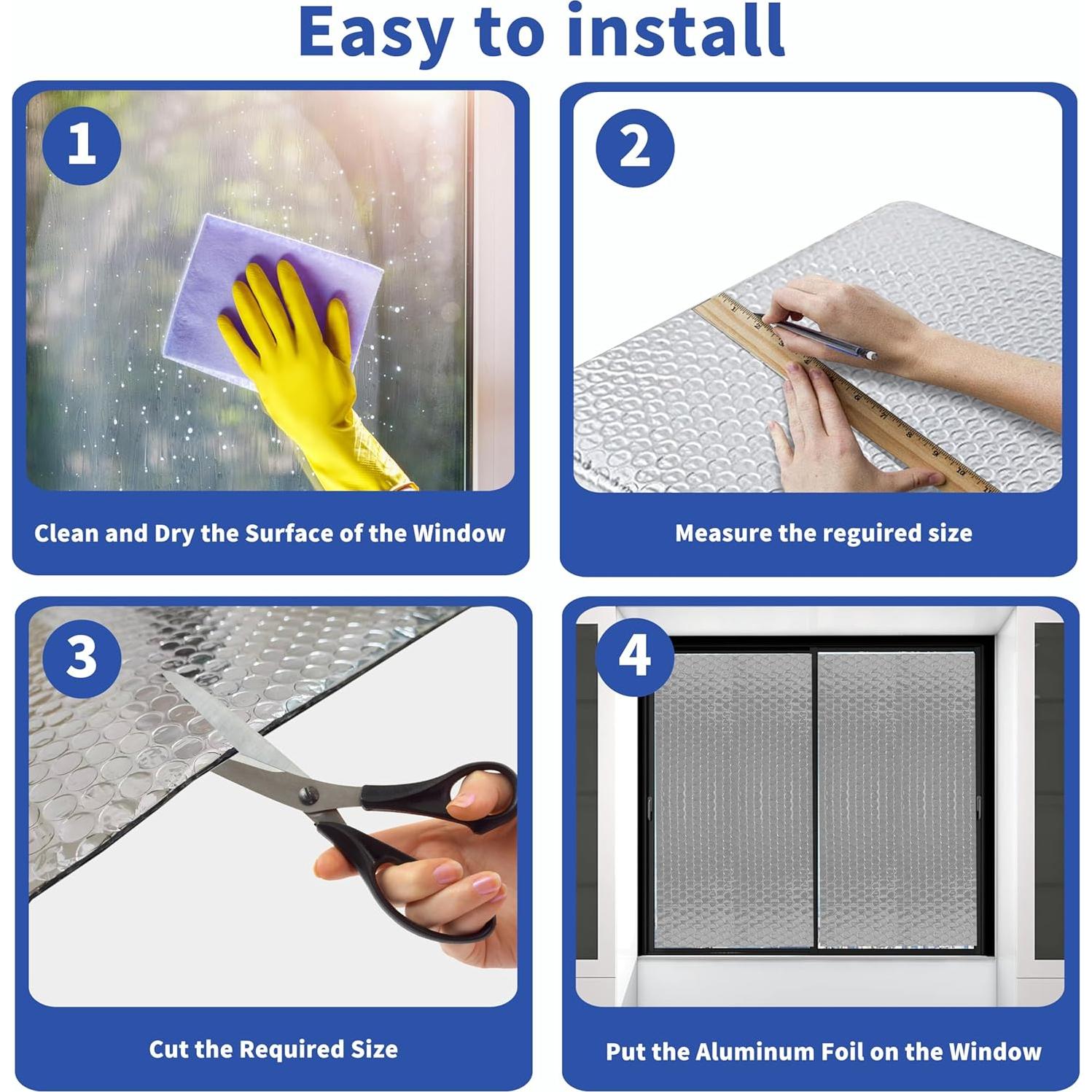 Easy to install

1

Clean and Dry the Surface of the Window

2

Measure the reguired size

3

Cut the Required Size

4

Put the Aluminum Foil on the Window