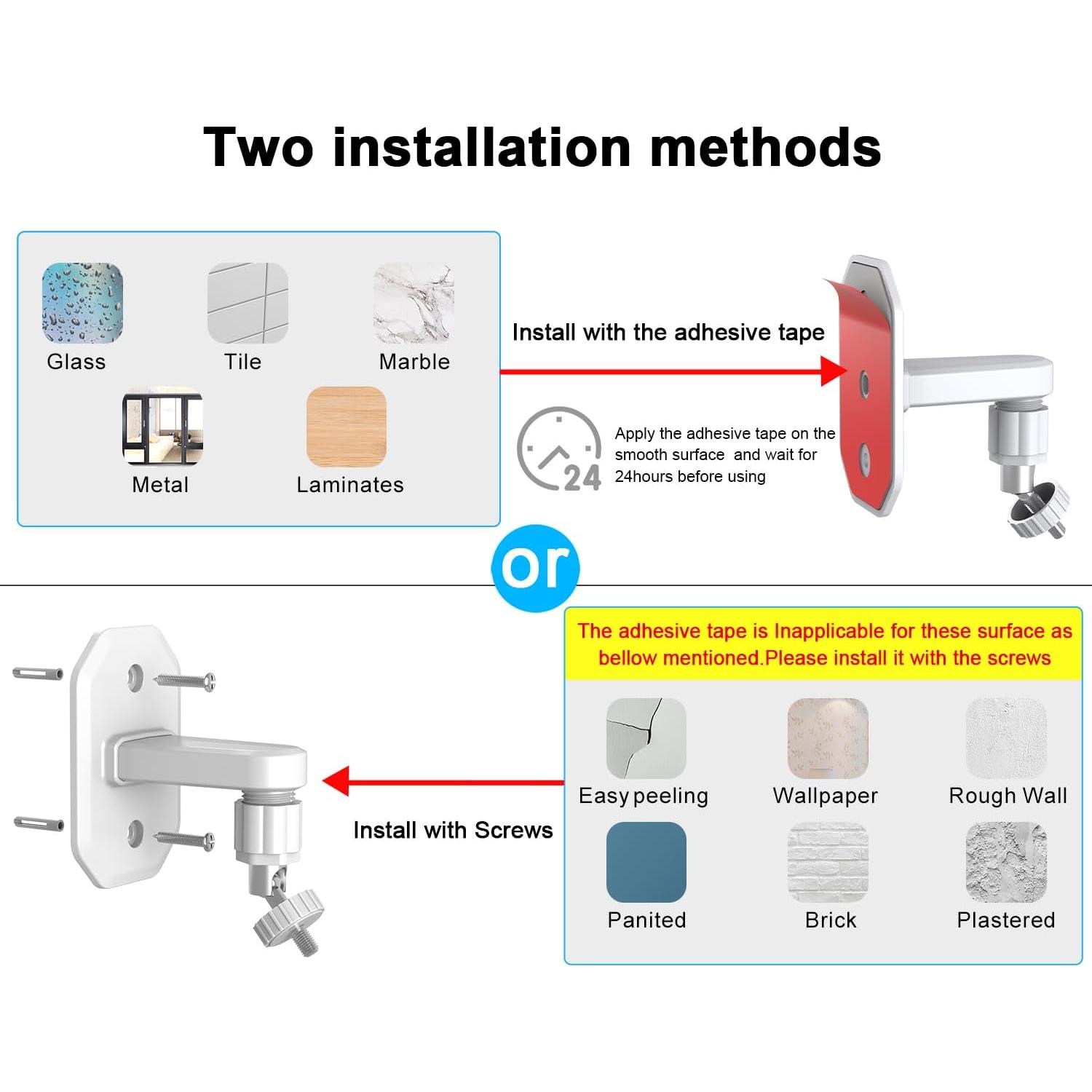 Two installation methods

Glass
Tile
Marble
Metal
Laminates

Install with the adhesive tape

24

Apply the adhesive tape on the smooth surface and wait for 24hours before using

or

The adhesive tape is Inapplicable for these surface as bellow mentioned.Please install it with the screws

Easy peeling
Wallpaper
Rough Wall
Panited
Brick
Plastered

Install with Screws