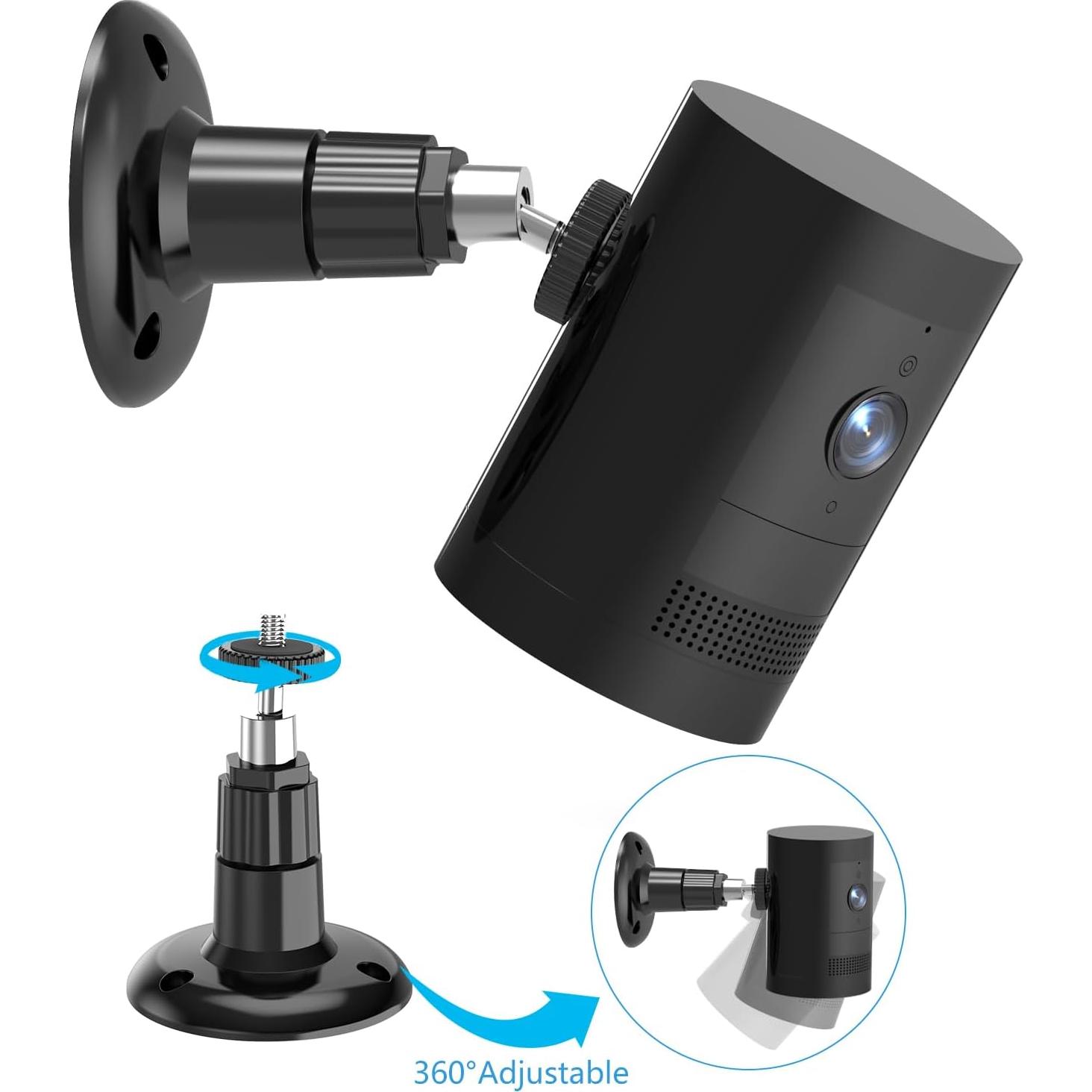 360°Adjustable