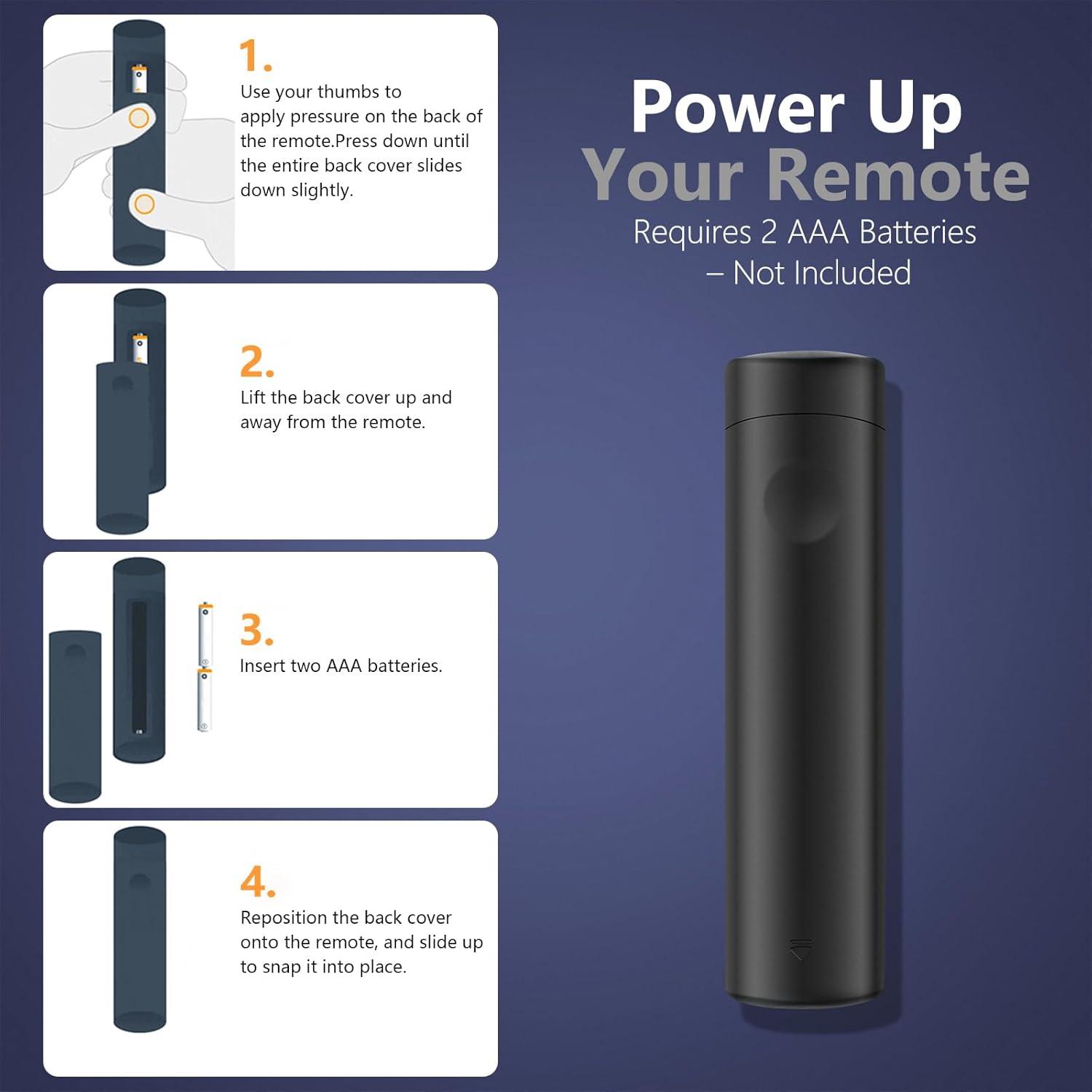 1.
Use your thumbs to apply pressure on the back of the remote.Press down until the entire back cover slides down slightly.

2.
Lift the back cover up and away from the remote.

3.
Insert two AAA batteries.

4.
Reposition the back cover onto the remote, and slide up to snap it into place.

Power Up
Your Remote
Requires 2 AAA Batteries
– Not Included