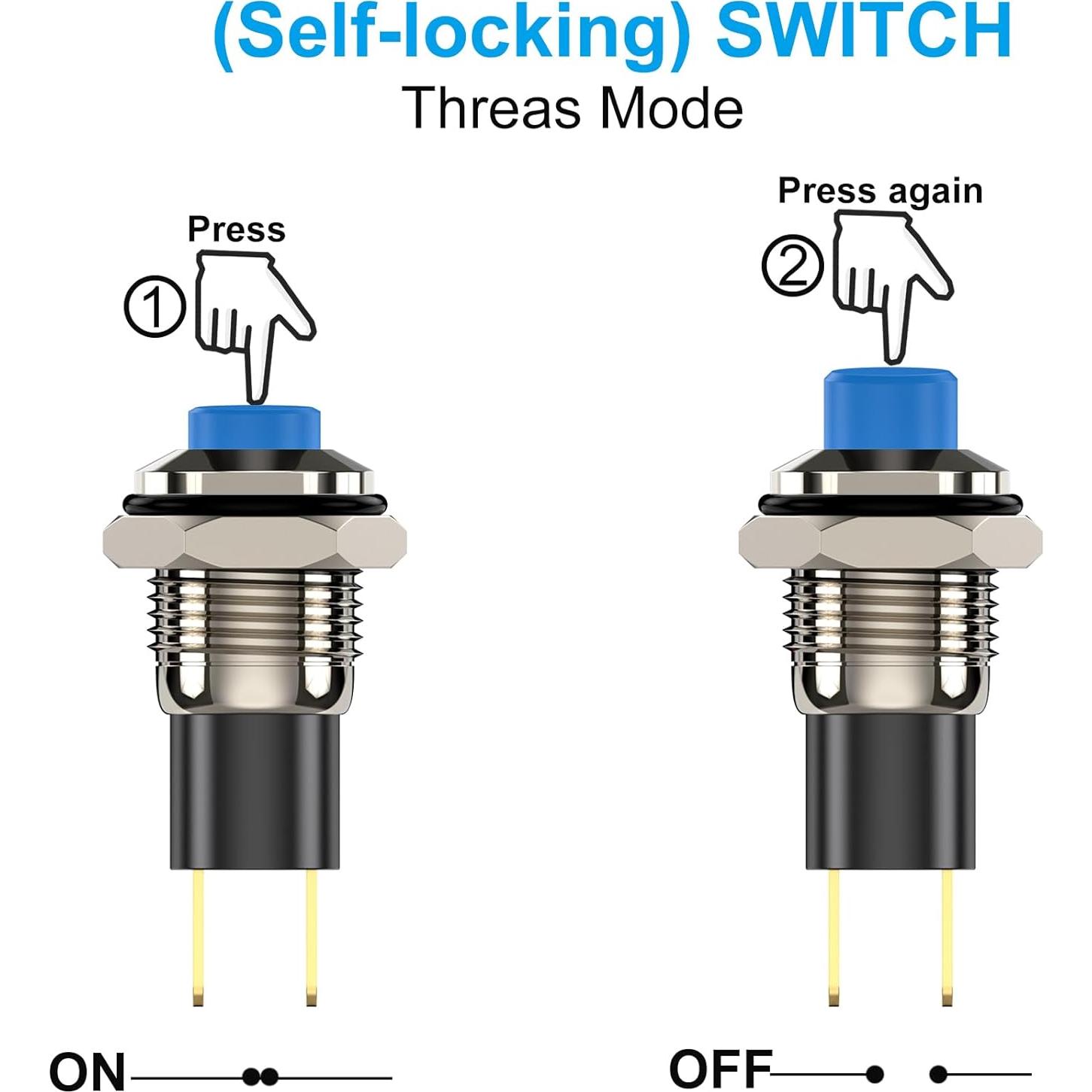 (Self-locking) SWITCH
Threas Mode

Press
①

Press again
②

ON

OFF