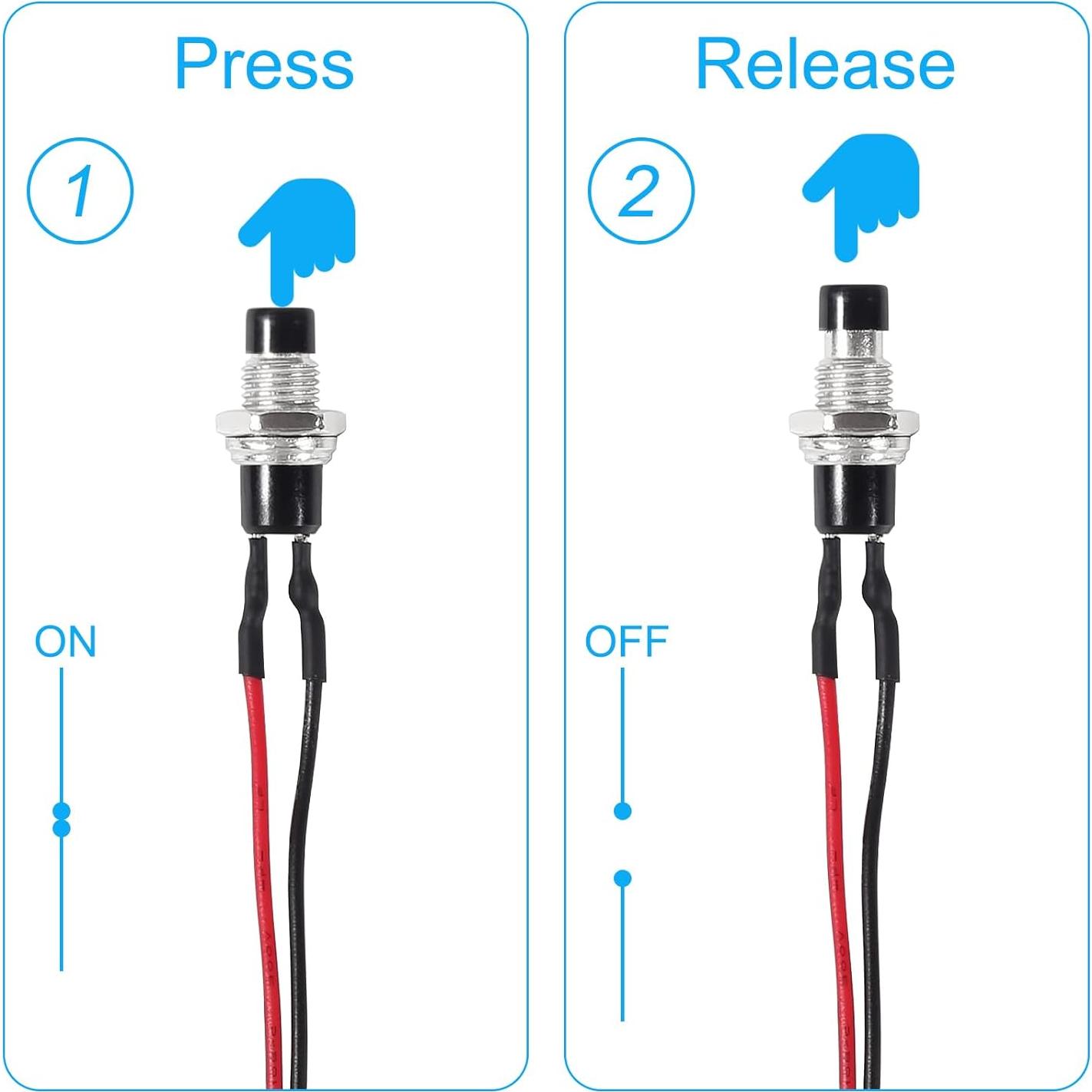 Press

1

ON

Release

2

OFF