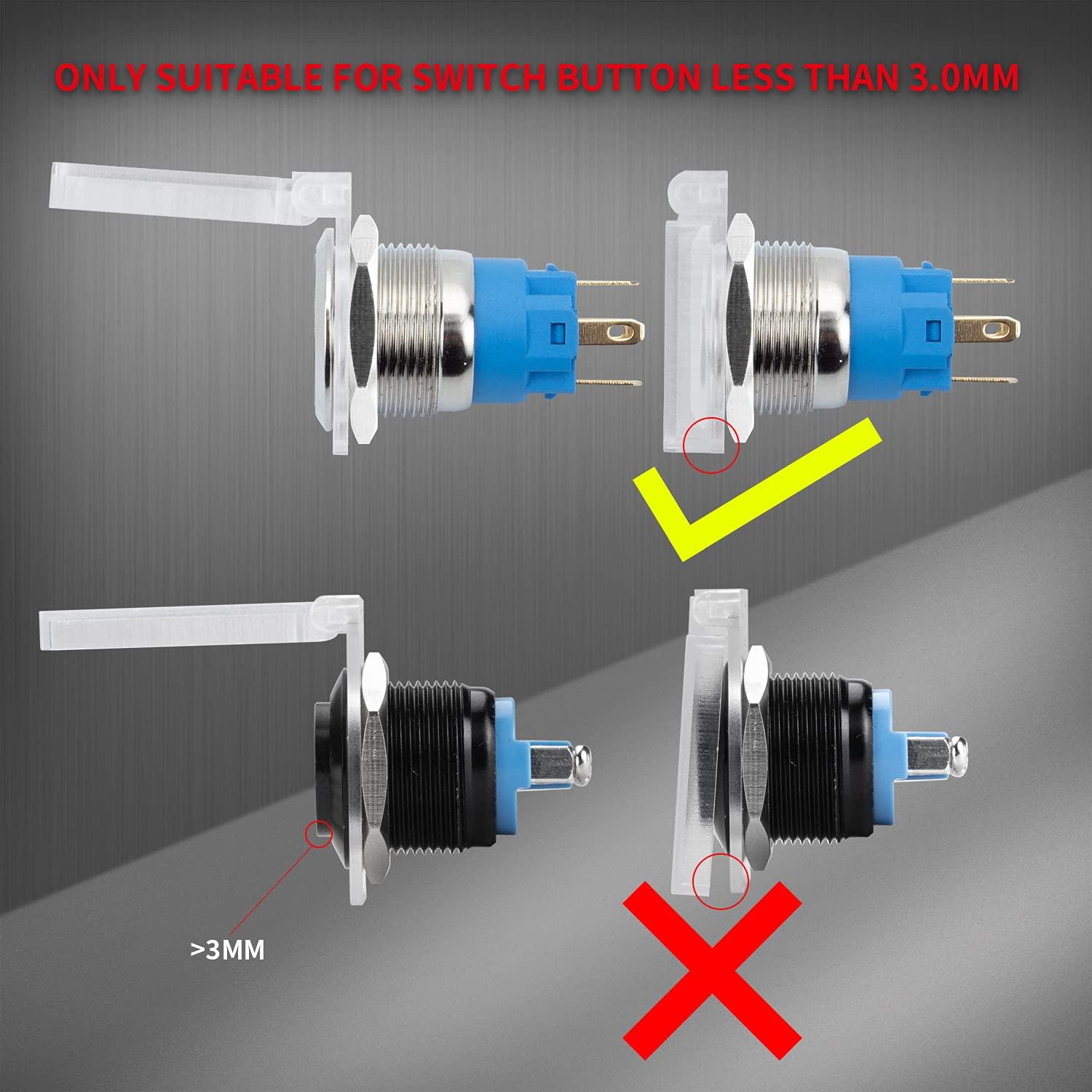 ONLY SUITABLE FOR SWITCH BUTTON LESS THAN 3.0MM

>3MM