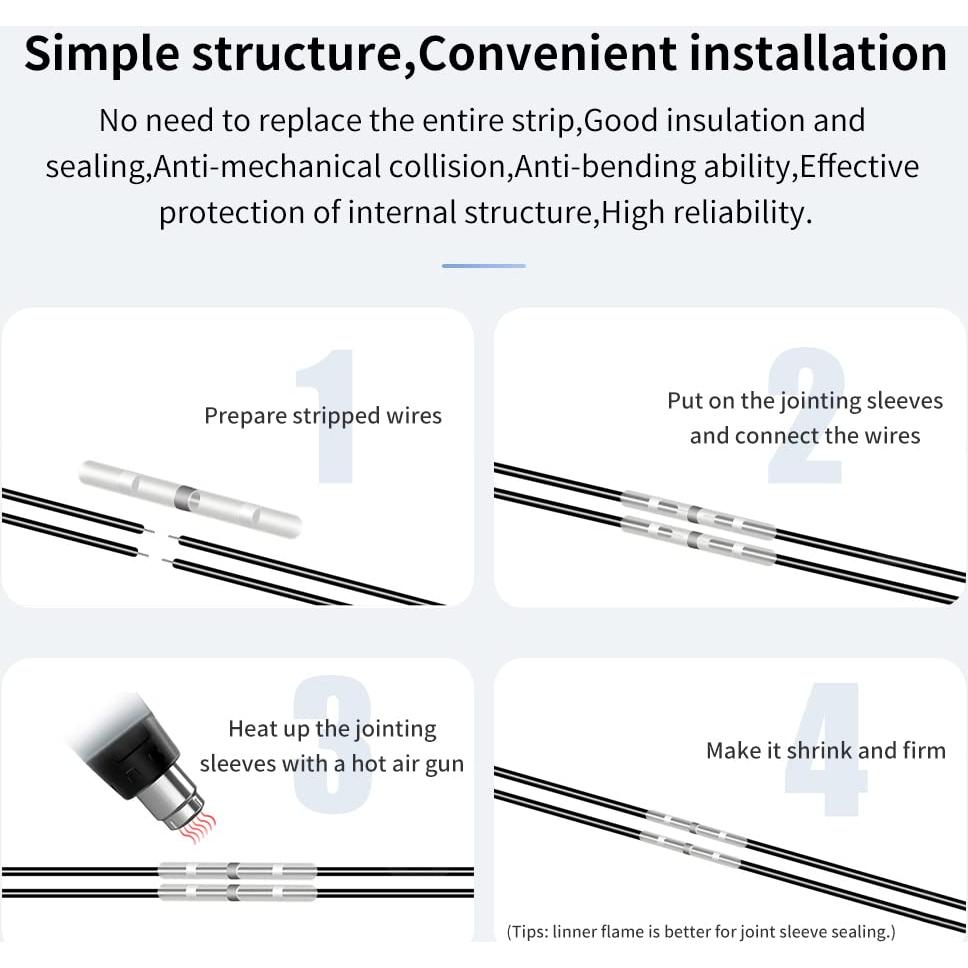 Simple structure,Convenient installation

No need to replace the entire strip,Good insulation and sealing,Anti-mechanical collision,Anti-bending ability,Effective protection of internal structure,High reliability.

1

Prepare stripped wires

2

Put on the jointing sleeves and connect the wires

3

Heat up the jointing sleeves with a hot air gun

4

Make it shrink and firm

(Tips: linner flame is better for joint sleeve sealing.)