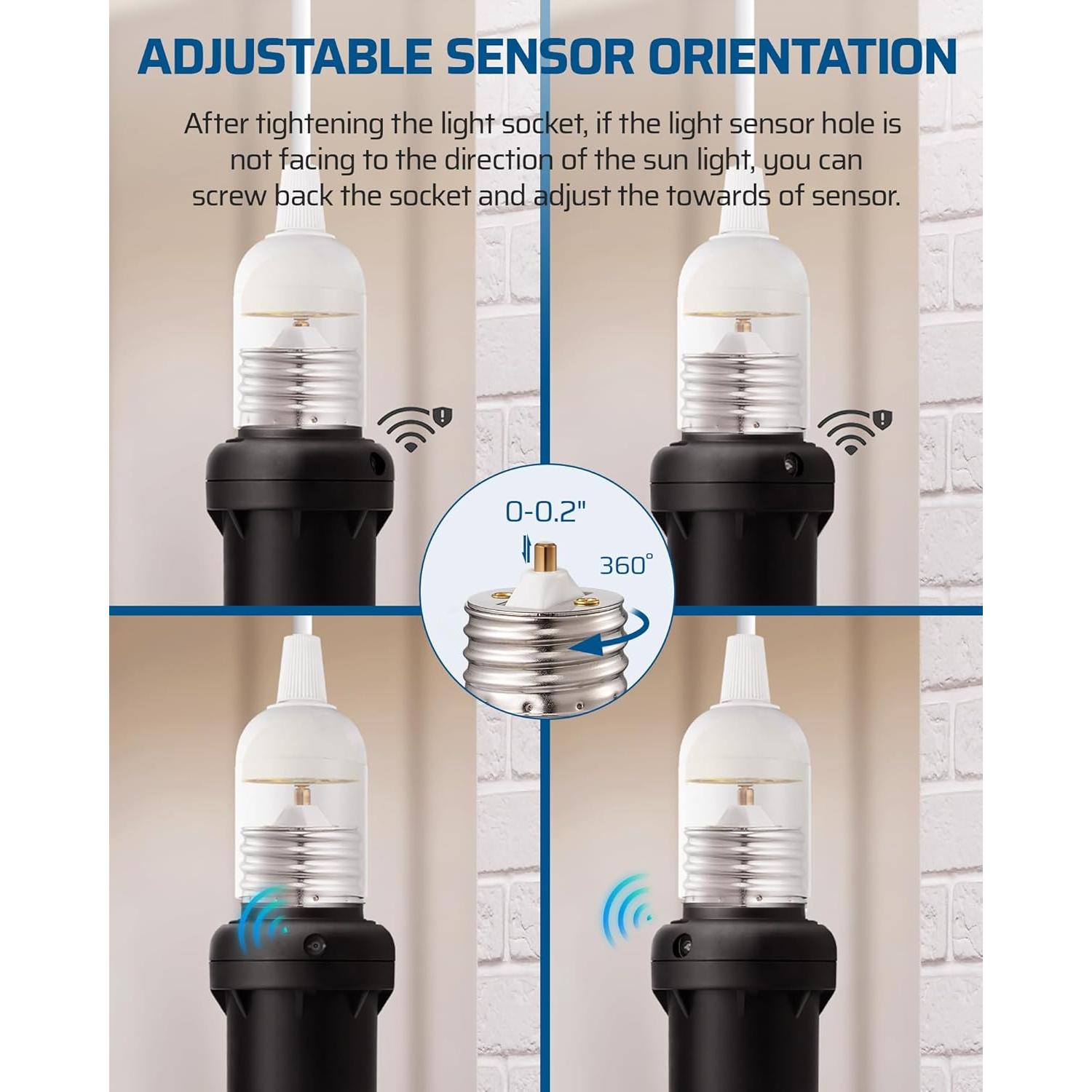 ADJUSTABLE SENSOR ORIENTATION

After tightening the light socket, if the light sensor hole is not facing to the direction of the sun light, you can screw back the socket and adjust the towards of sensor.

0-0.2"

360°