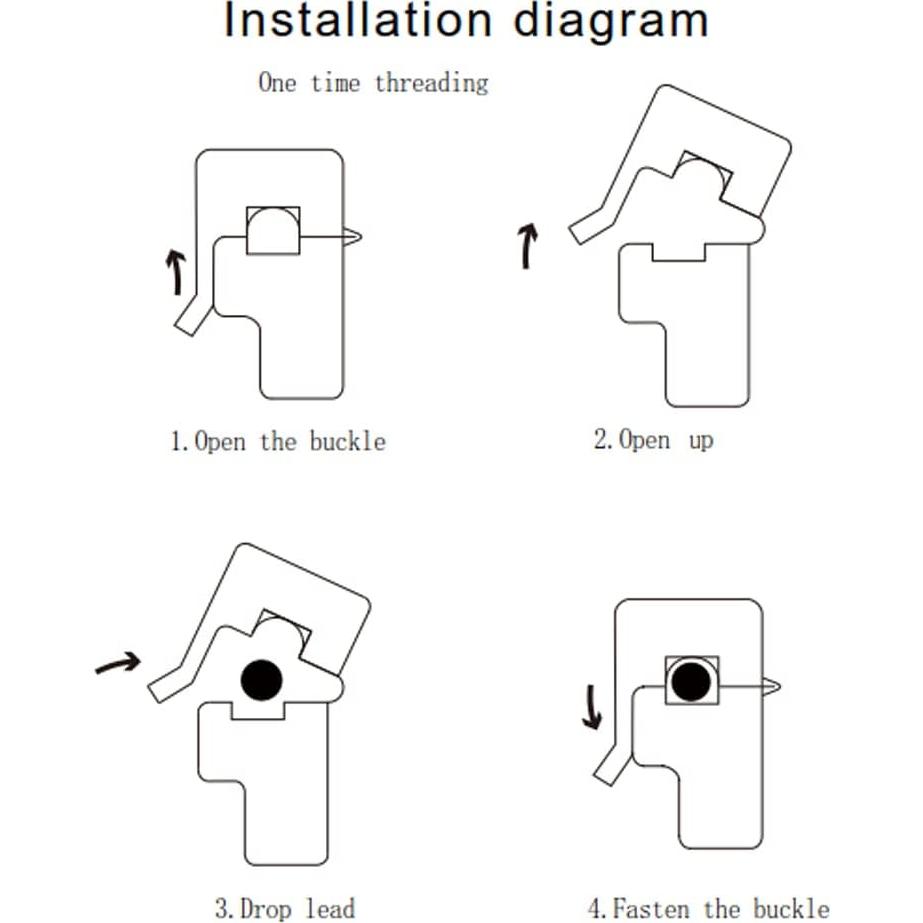 Installation diagram

One time threading

1.Open the buckle

2.Open up

3.Drop lead

4.Fasten the buckle