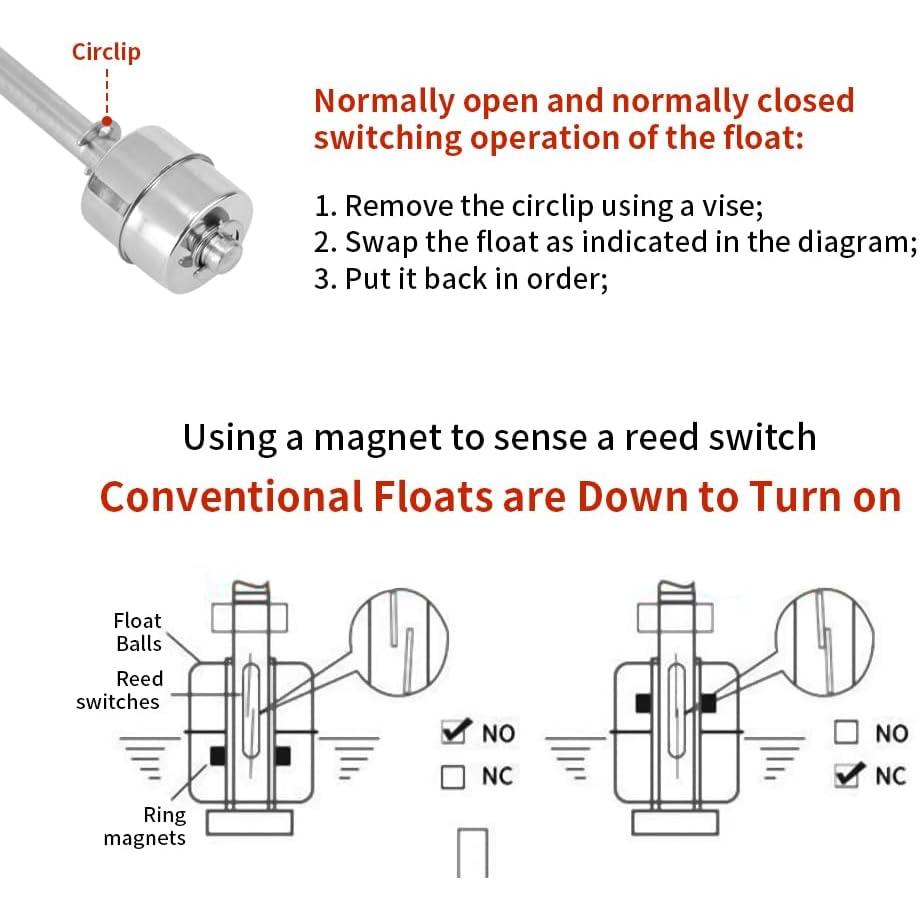 Circlip

Normally open and normally closed switching operation of the float:

1. Remove the circlip using a vise;
2. Swap the float as indicated in the diagram;
3. Put it back in order;

Using a magnet to sense a reed switch
Conventional Floats are Down to Turn on

Float Balls
Reed switches
Ring magnets

☑ NO
☐ NC

☐ NO
☑ NC