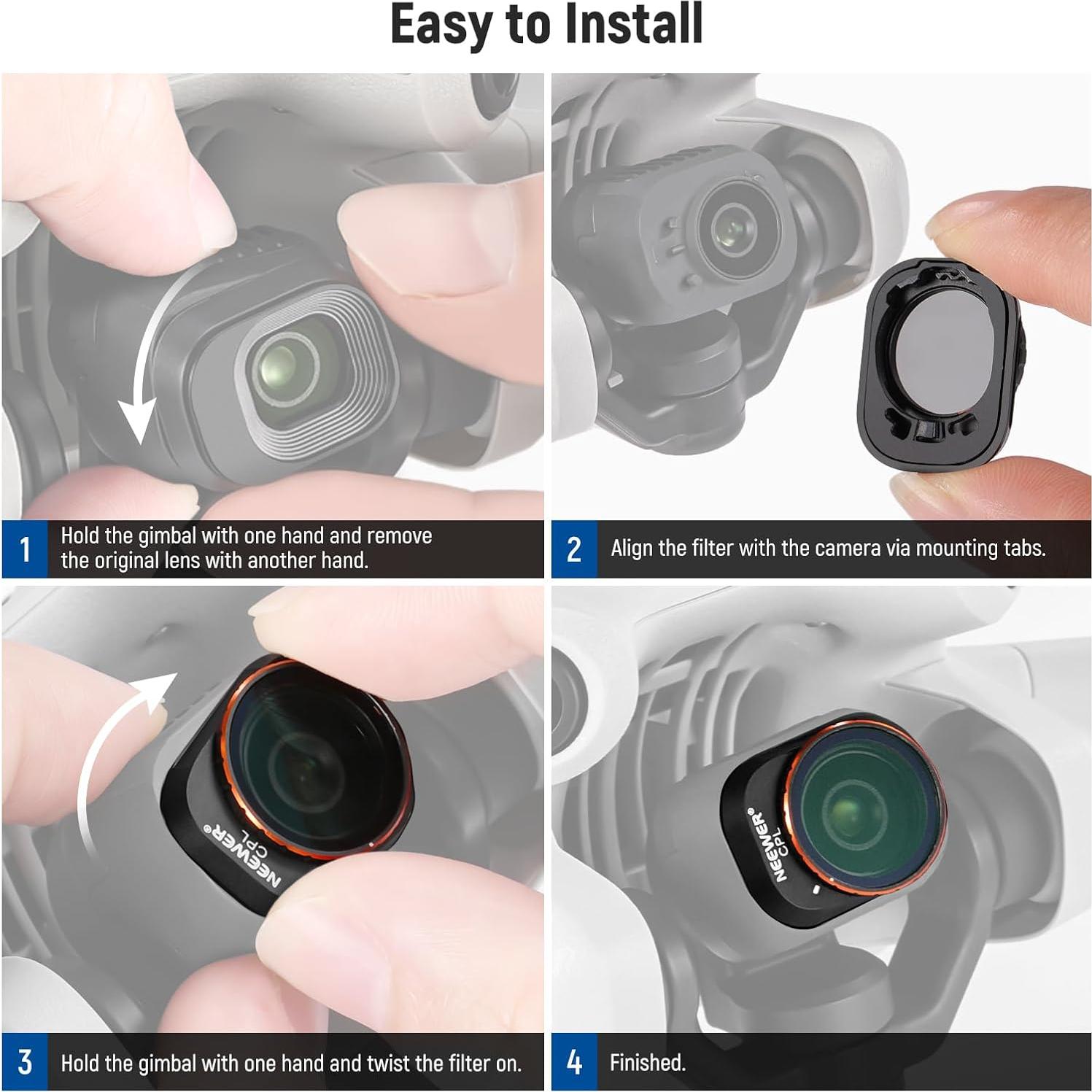 Easy to Install

1 Hold the gimbal with one hand and remove the original lens with another hand.

2 Align the filter with the camera via mounting tabs.

NEEWER® CPL

3 Hold the gimbal with one hand and twist the filter on.

NEEWER® CPL

4 Finished.