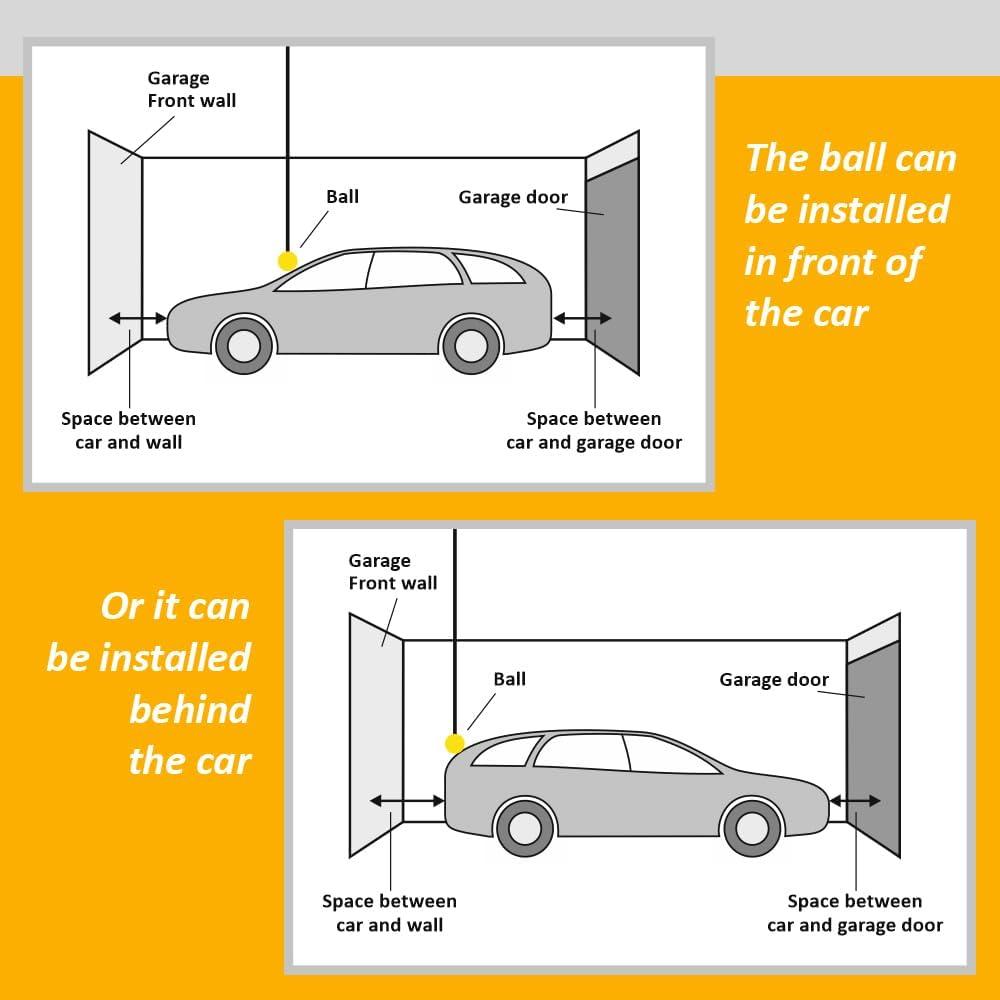 Garage
Front wall

Ball

Garage door

Space between
car and wall

Space between
car and garage door

The ball can be installed in front of the car

Or it can be installed behind the car

Garage
Front wall

Ball

Garage door

Space between
car and wall

Space between
car and garage door