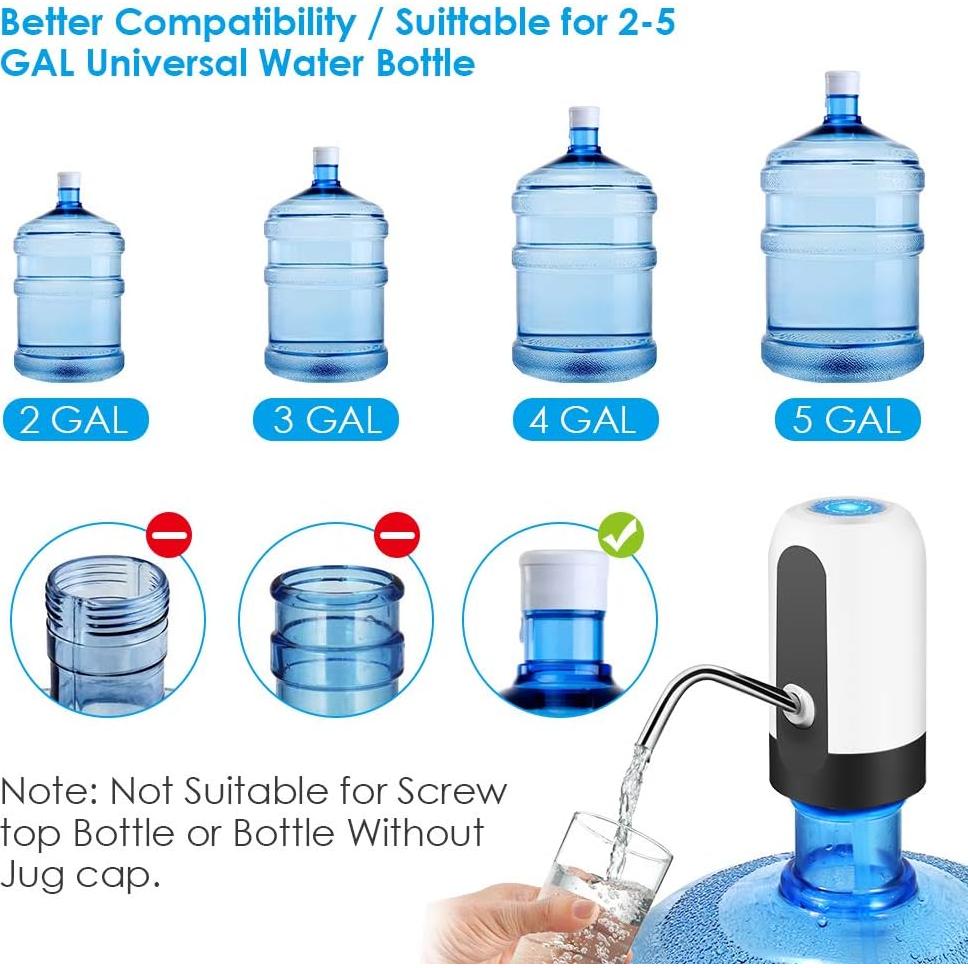 Better Compatibility / Suittable for 2-5 GAL Universal Water Bottle

2 GAL

3 GAL

4 GAL

5 GAL

Note: Not Suitable for Screw top Bottle or Bottle Without Jug cap.