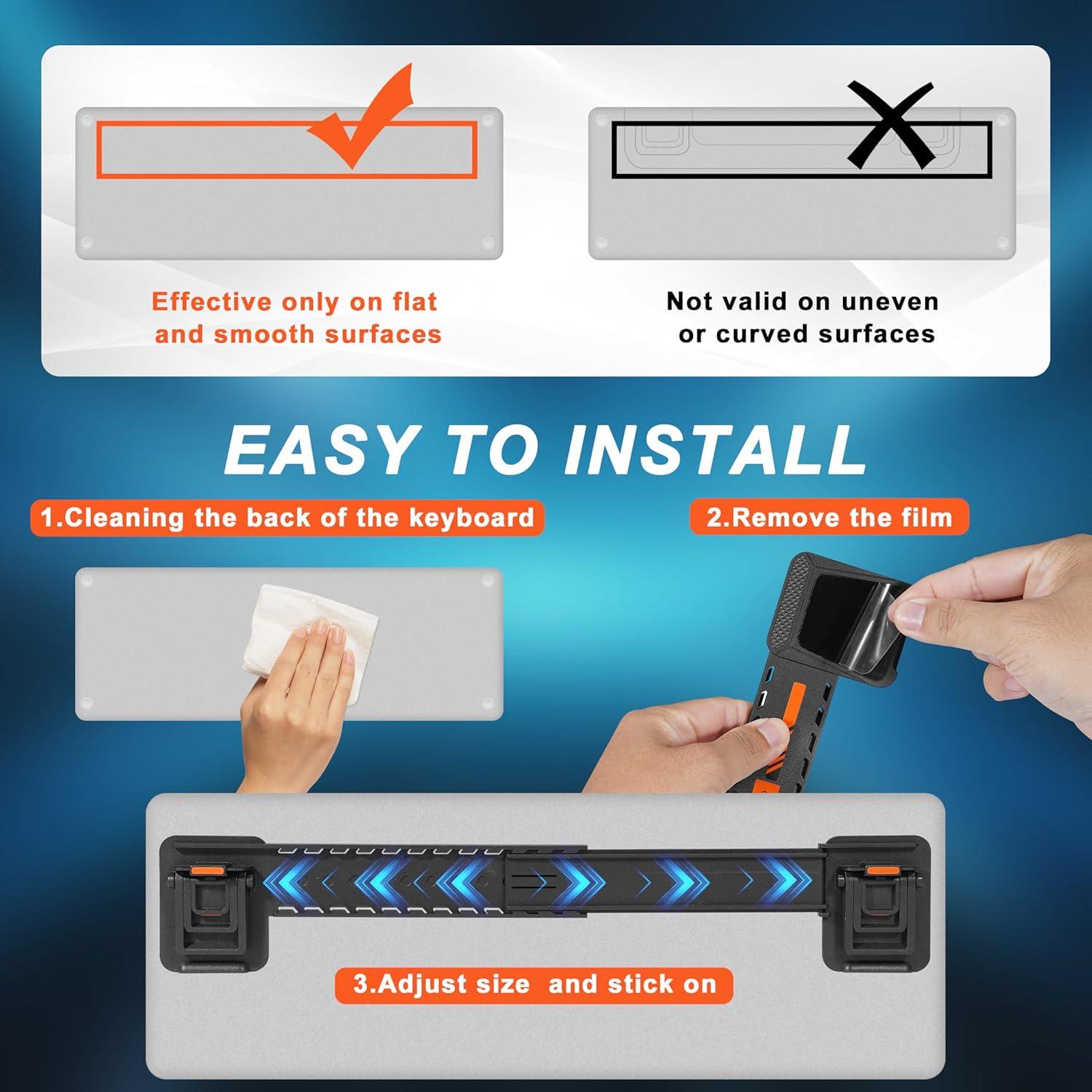 Effective only on flat and smooth surfaces

Not valid on uneven or curved surfaces

EASY TO INSTALL

1.Cleaning the back of the keyboard

2.Remove the film

3.Adjust size  and stick on