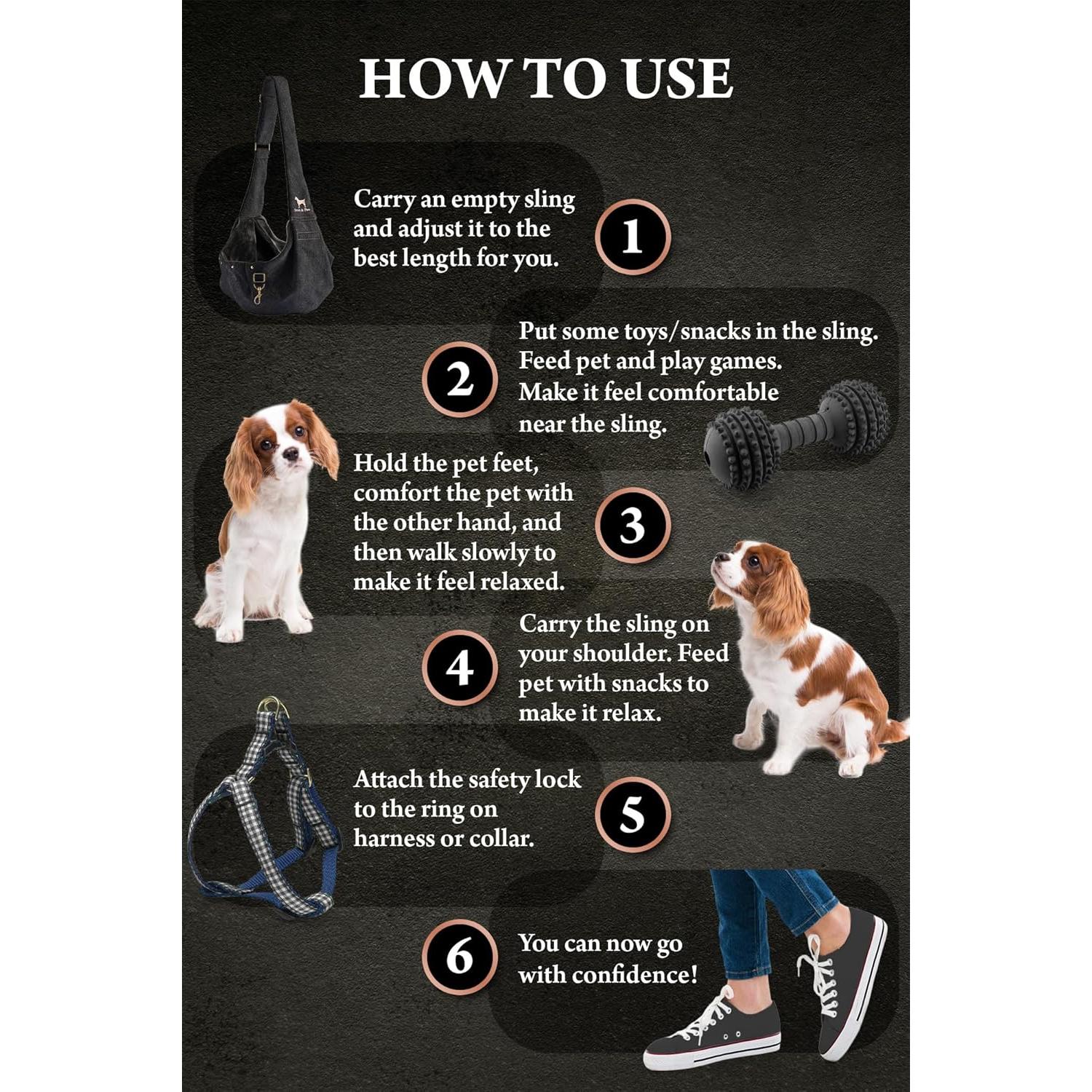 HOW TO USE

Carry an empty sling and adjust it to the best length for you.

1

2

Put some toys/snacks in the sling. Feed pet and play games. Make it feel comfortable near the sling.

Hold the pet feet, comfort the pet with the other hand, and then walk slowly to make it feel relaxed.

3

4

Carry the sling on your shoulder. Feed pet with snacks to make it relax.

Attach the safety lock to the ring on harness or collar.

5

6

You can now go with confidence!