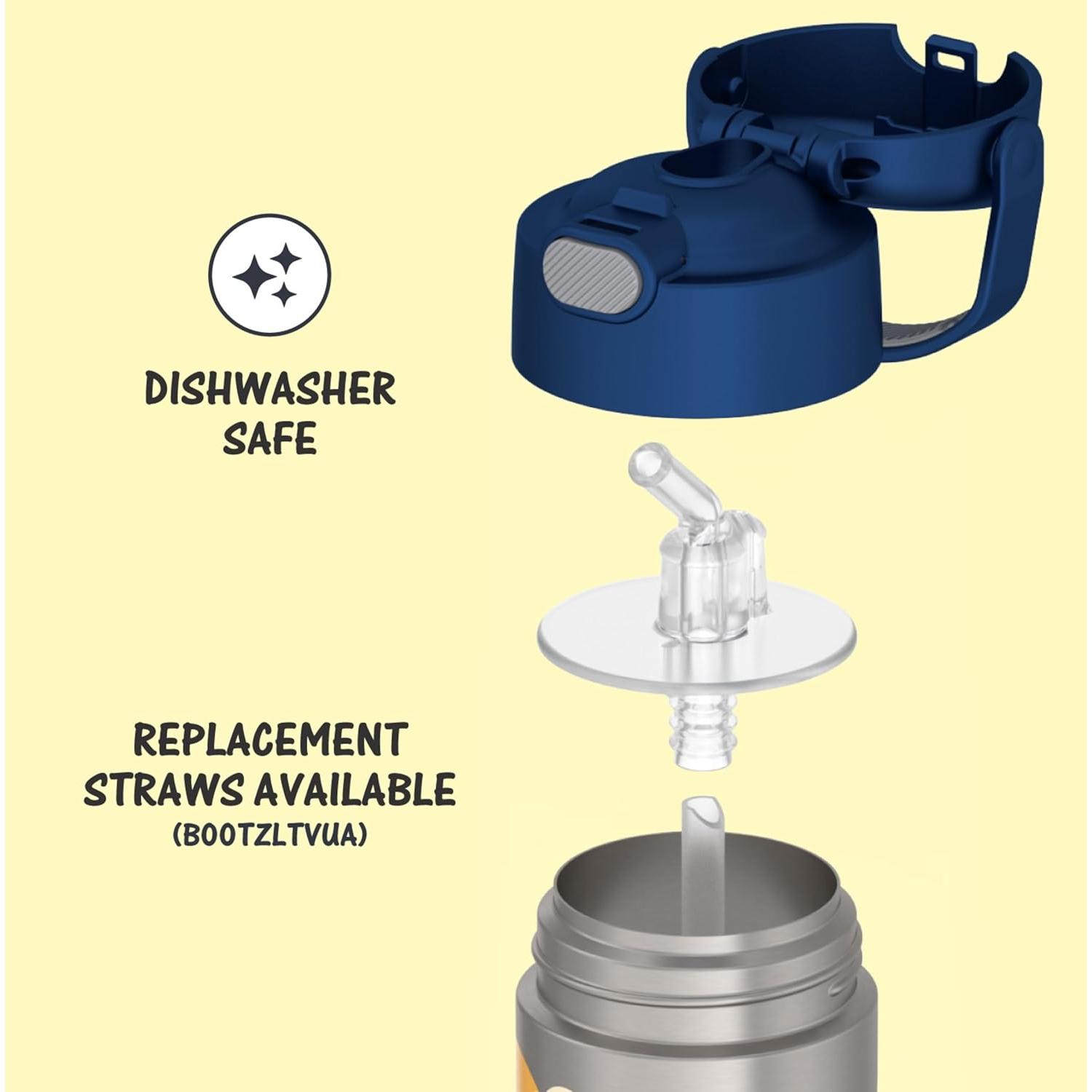 DISHWASHER SAFE

REPLACEMENT STRAWS AVAILABLE
(BOOTZLTVUA)