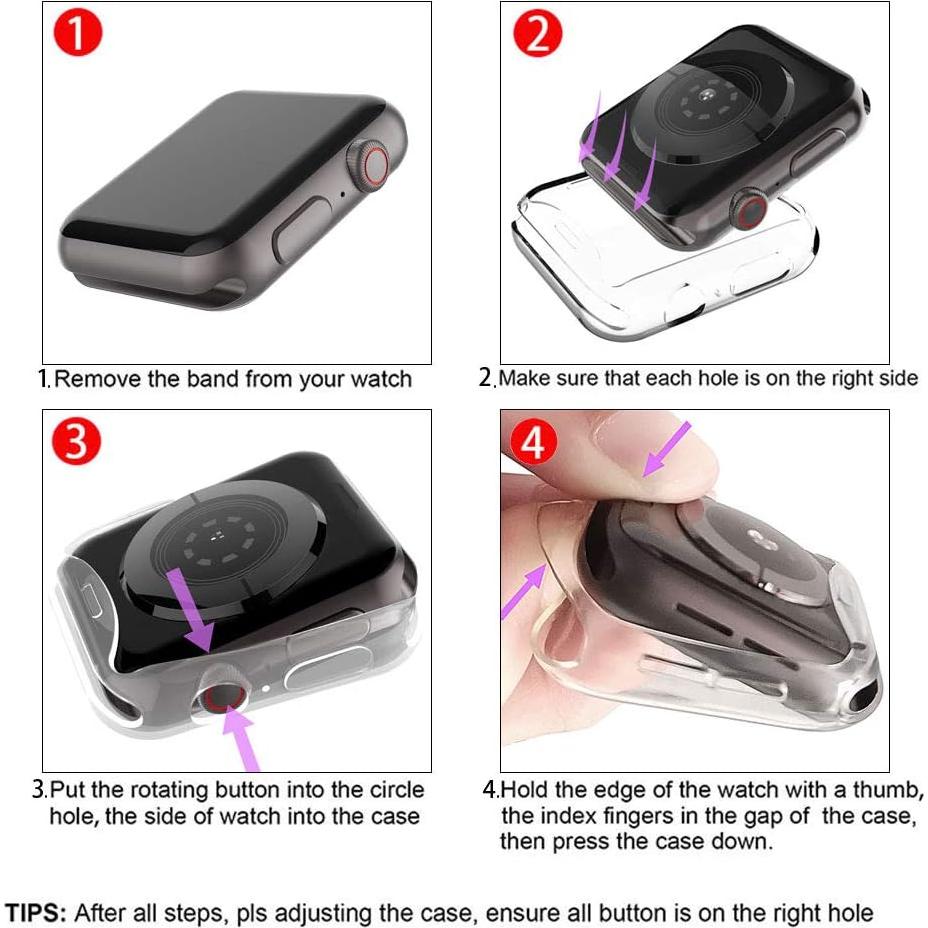 1

1.Remove the band from your watch

2

2.Make sure that each hole is on the right side

3

3.Put the rotating button into the circle hole, the side of watch into the case

4

4.Hold the edge of the watch with a thumb, the index fingers in the gap of the case, then press the case down.

TIPS: After all steps, pls adjusting the case, ensure all button is on the right hole