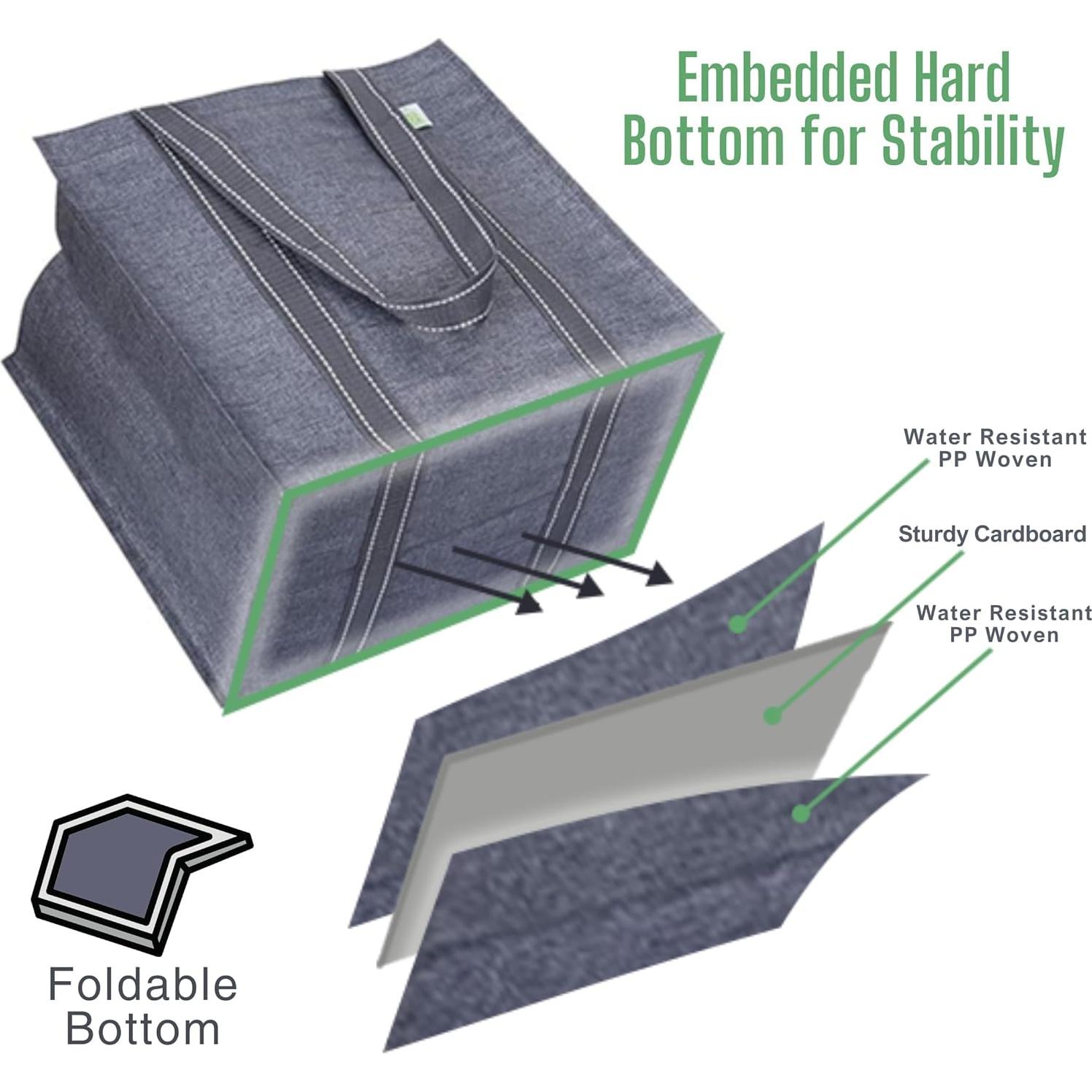 Embedded Hard Bottom for Stability

Water Resistant PP Woven

Sturdy Cardboard

Water Resistant PP Woven

Foldable Bottom