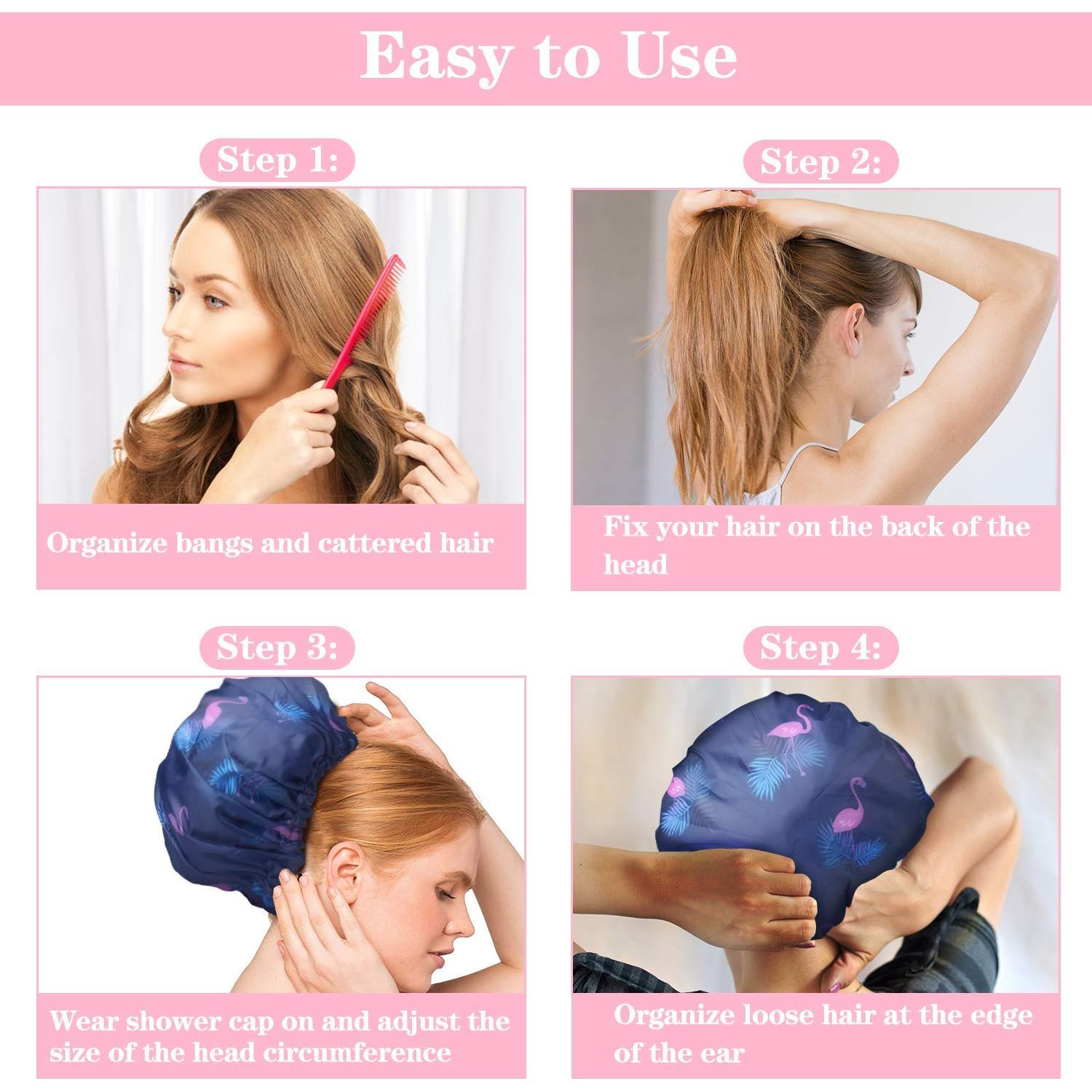 Easy to Use

Step 1:

Organize bangs and cattered hair

Step 2:

Fix your hair on the back of the head

Step 3:

Wear shower cap on and adjust the size of the head circumference

Step 4:

Organize loose hair at the edge of the ear