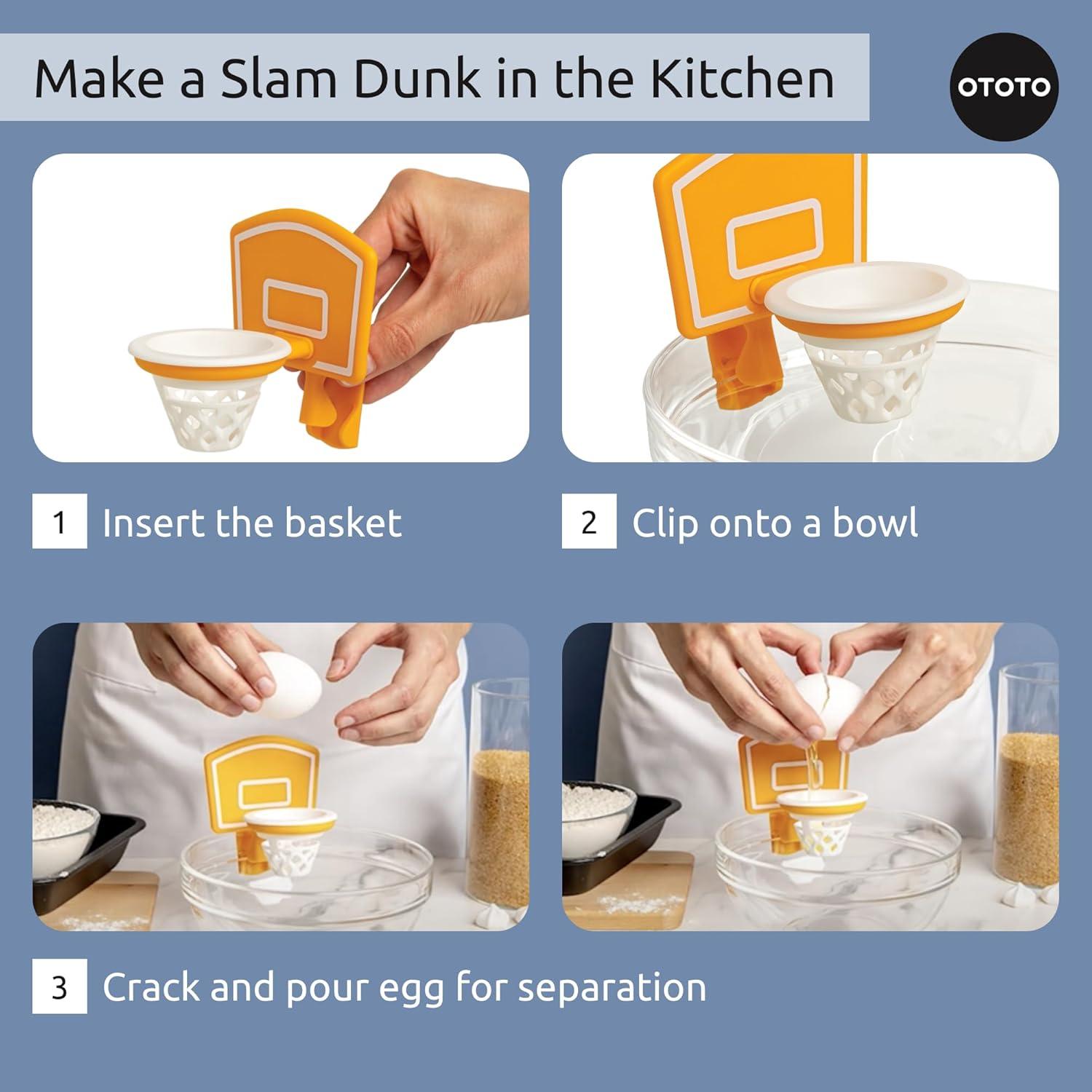 Make a Slam Dunk in the Kitchen

OTOTO

1 Insert the basket

2 Clip onto a bowl

3 Crack and pour egg for separation