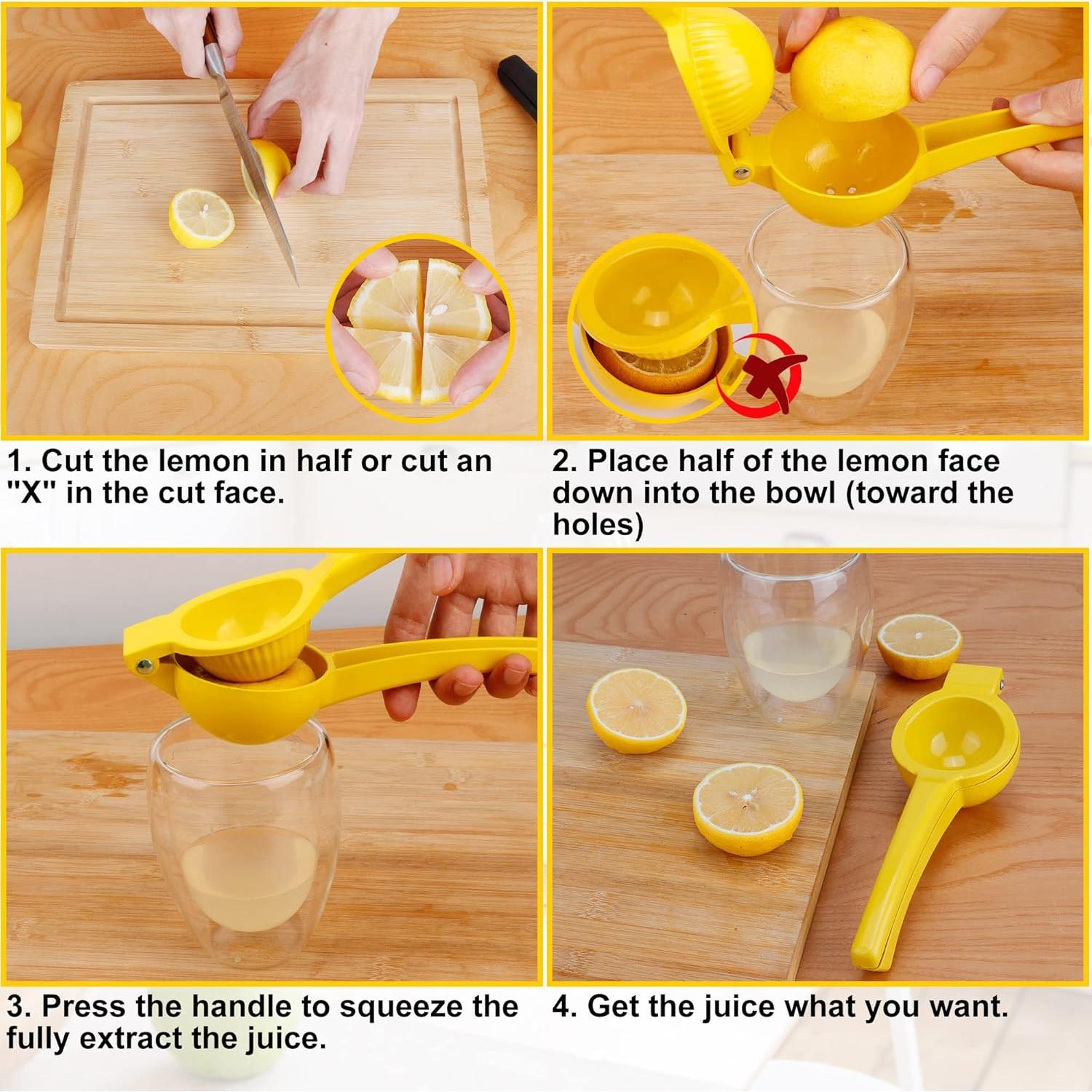 1. Cut the lemon in half or cut an "X" in the cut face.

2. Place half of the lemon face down into the bowl (toward the holes)

3. Press the handle to squeeze the fully extract the juice.

4. Get the juice what you want.