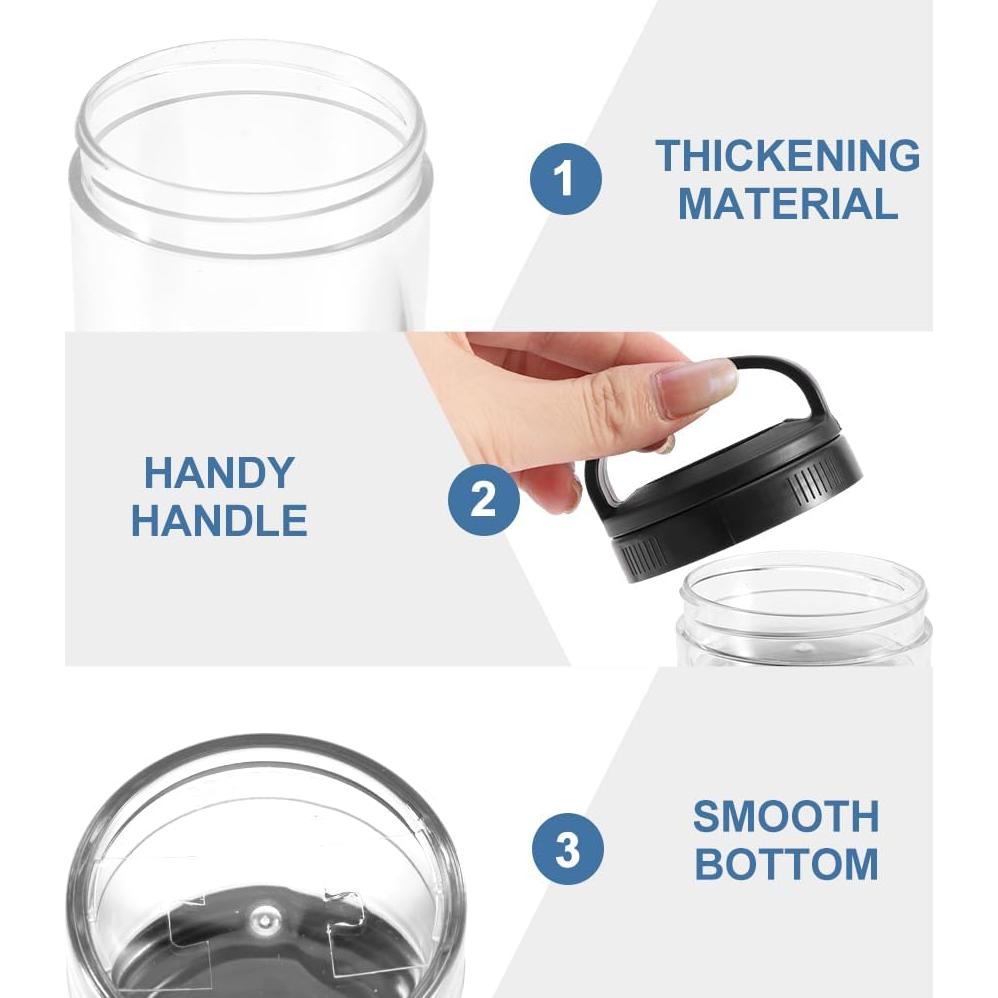 1
THICKENING MATERIAL

HANDY HANDLE
2

3
SMOOTH BOTTOM