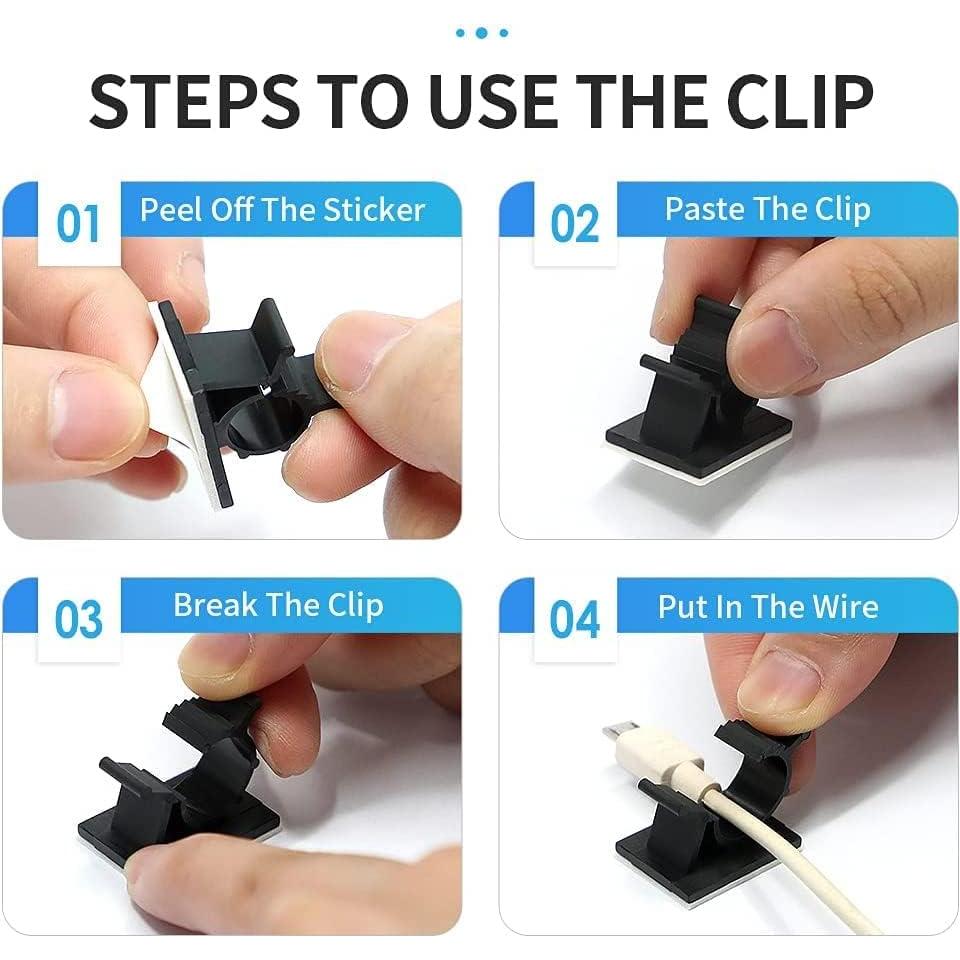 STEPS TO USE THE CLIP

01 Peel Off The Sticker

02 Paste The Clip

03 Break The Clip

04 Put In The Wire