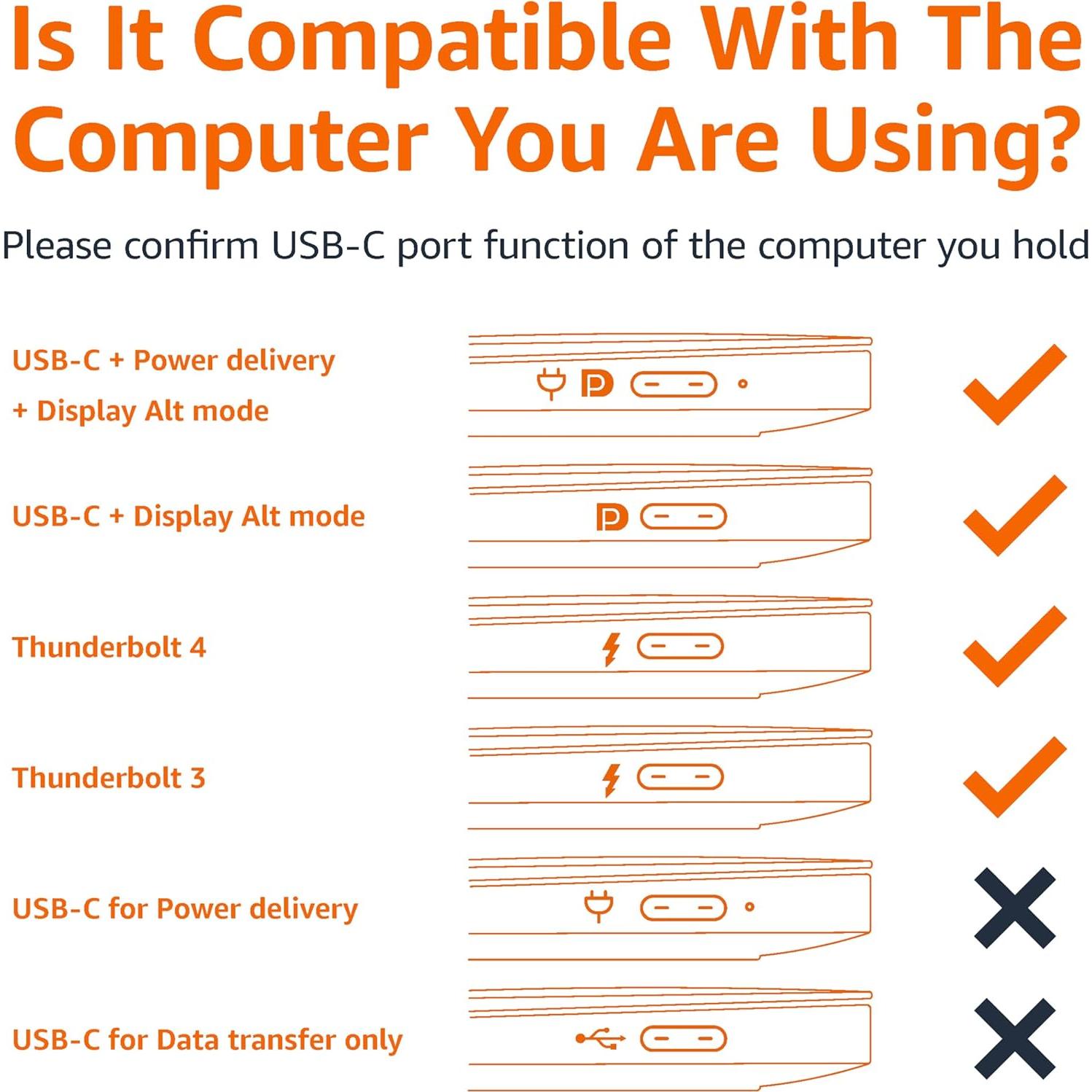 Is It Compatible With The Computer You Are Using?

Please confirm USB-C port function of the computer you hold

USB-C + Power delivery + Display Alt mode

USB-C + Display Alt mode

Thunderbolt 4

Thunderbolt 3

USB-C for Power delivery

USB-C for Data transfer only