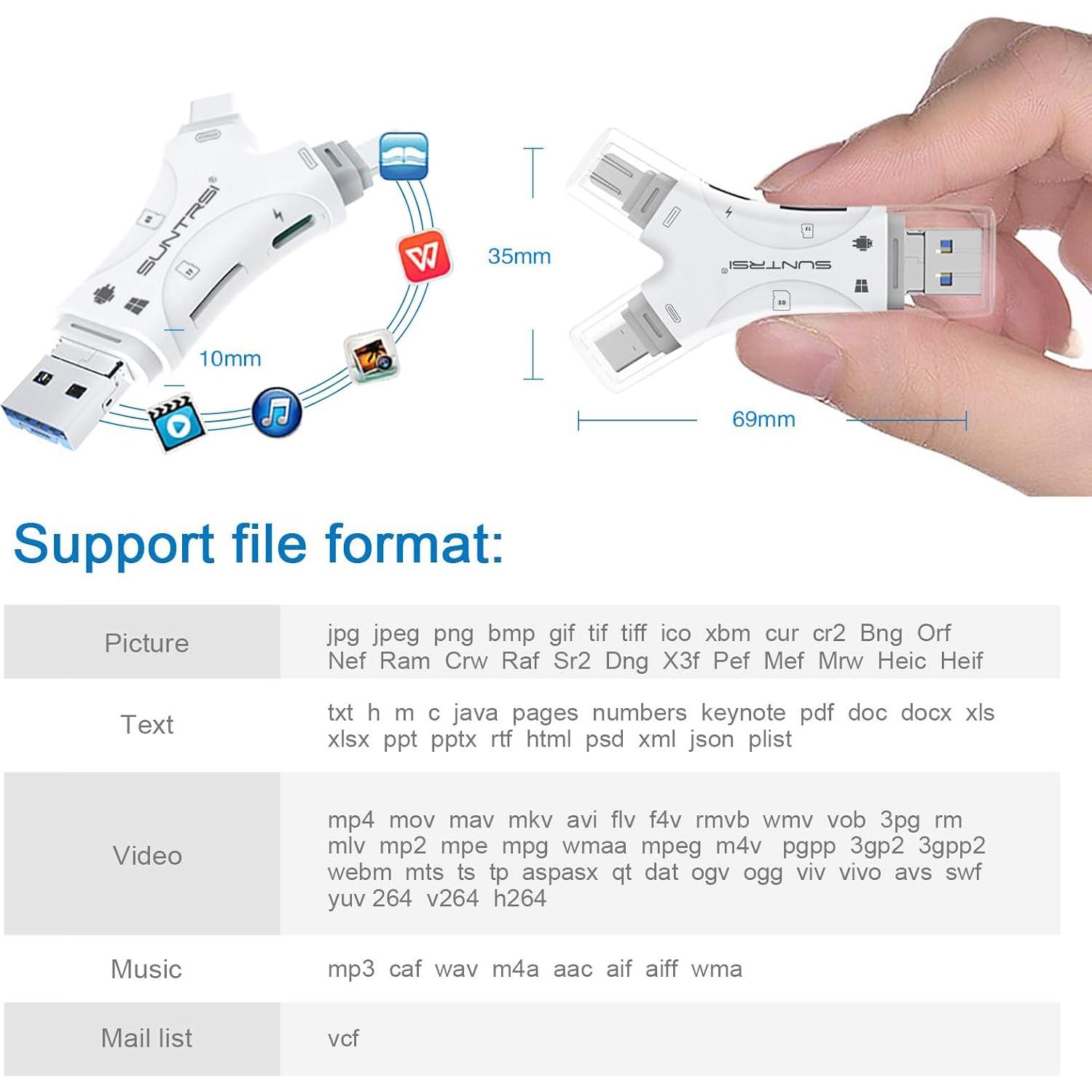 SUNTRSI®

10mm

35mm

SUNTRSI®

TF

SD

69mm

Support file format:

| Picture | jpg jpeg png bmp gif tif tiff ico xbm cur cr2 Bng Orf Nef Ram Crw Raf Sr2 Dng X3f Pef Mef Mrw Heic Heif |
|---|---|
| Text | txt h m c java pages numbers keynote pdf doc docx xls xlsx ppt pptx rtf html psd xml json plist |
| Video | mp4 mov mav mkv avi flv f4v rmvb wmv vob 3pg rm mlv mp2 mpe mpg wmaa mpeg m4v pgpp 3gp2 3gpp2 webm mts ts tp aspasx qt dat ogv ogg viv vivo avs swf yuv 264 v264 h264 |
| Music | mp3 caf wav m4a aac aif aiff wma |
| Mail list | vcf |