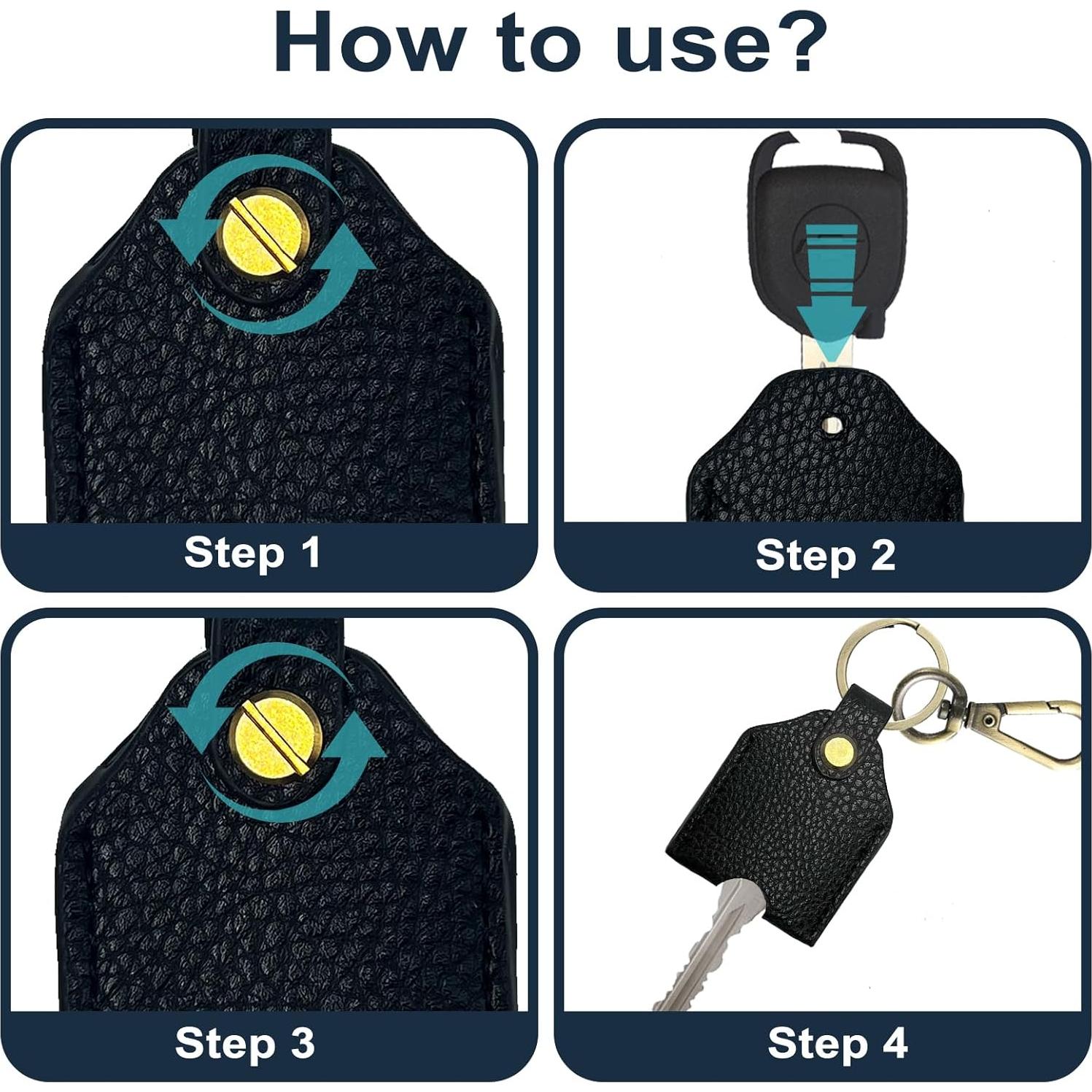 How to use?

Step 1

Step 2

Step 3

Step 4