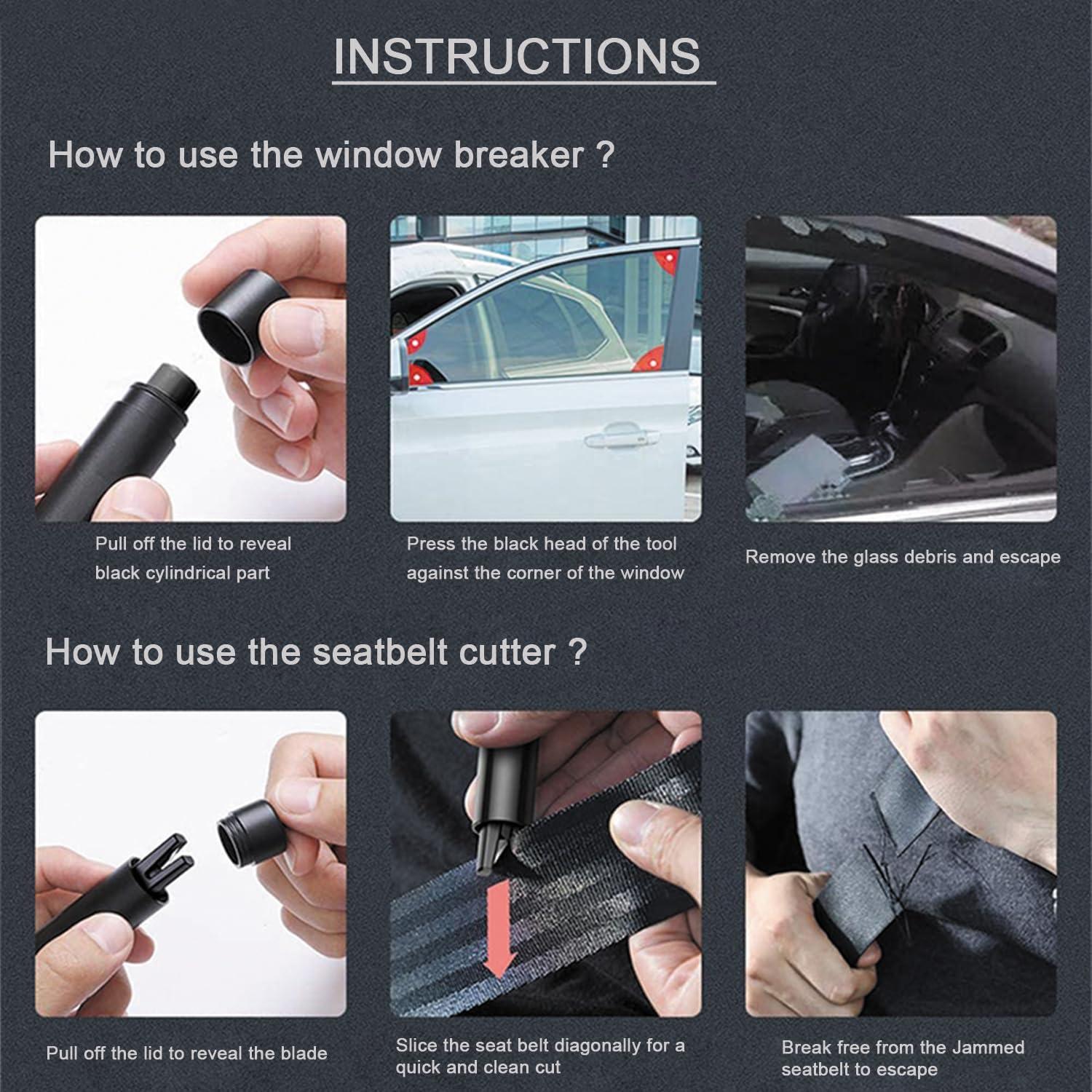 INSTRUCTIONS

How to use the window breaker ?

Pull off the lid to reveal black cylindrical part

Press the black head of the tool against the corner of the window

Remove the glass debris and escape

How to use the seatbelt cutter ?

Pull off the lid to reveal the blade

Slice the seat belt diagonally for a quick and clean cut

Break free from the Jammed seatbelt to escape