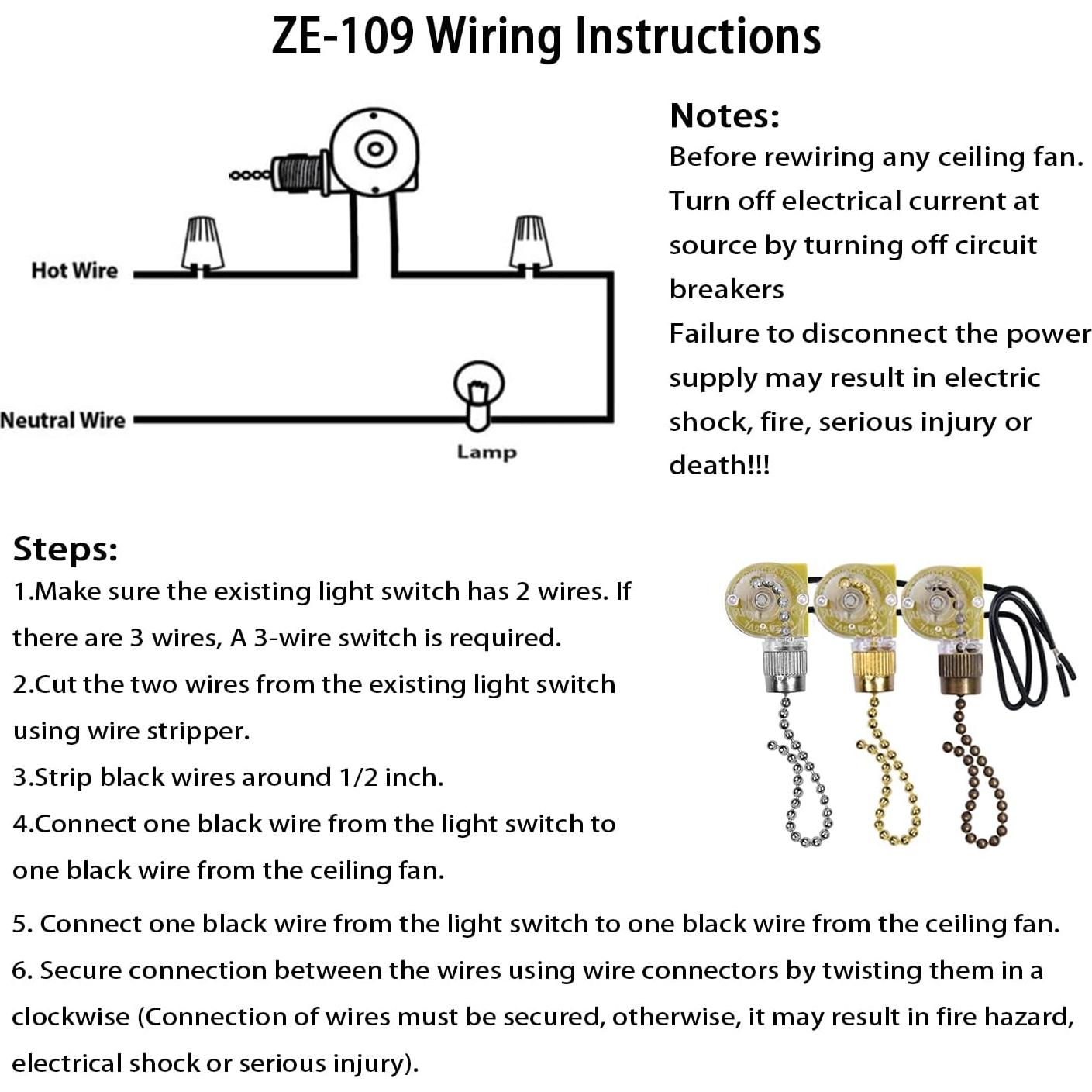 ZE-109 Wiring Instructions

Hot Wire

Neutral Wire

Lamp

Notes:
Before rewiring any ceiling fan. Turn off electrical current at source by turning off circuit breakers
Failure to disconnect the power supply may result in electric shock, fire, serious injury or death!!!

Steps:
1.Make sure the existing light switch has 2 wires. If there are 3 wires, A 3-wire switch is required.
2.Cut the two wires from the existing light switch using wire stripper.
3.Strip black wires around 1/2 inch.
4.Connect one black wire from the light switch to one black wire from the ceiling fan.
5. Connect one black wire from the light switch to one black wire from the ceiling fan.
6. Secure connection between the wires using wire connectors by twisting them in a clockwise (Connection of wires must be secured, otherwise, it may result in fire hazard, electrical shock or serious injury).