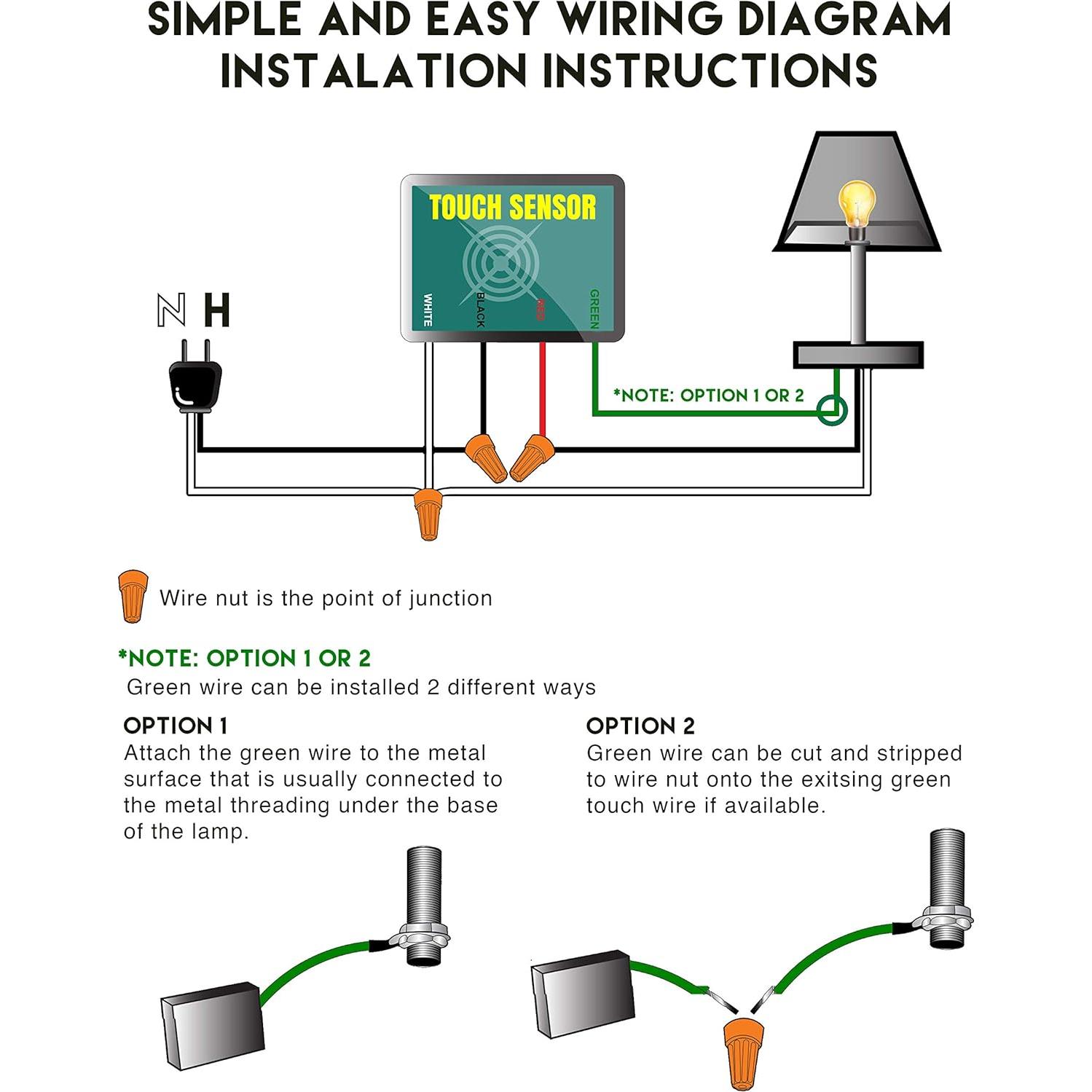 SIMPLE AND EASY WIRING DIAGRAM INSTALATION INSTRUCTIONS

TOUCH SENSOR

WHITE BLACK RED GREEN

N H

*NOTE: OPTION 1 OR 2

Wire nut is the point of junction

*NOTE: OPTION 1 OR 2
Green wire can be installed 2 different ways

OPTION 1
Attach the green wire to the metal surface that is usually connected to the metal threading under the base of the lamp.

OPTION 2
Green wire can be cut and stripped to wire nut onto the exitsing green touch wire if available.