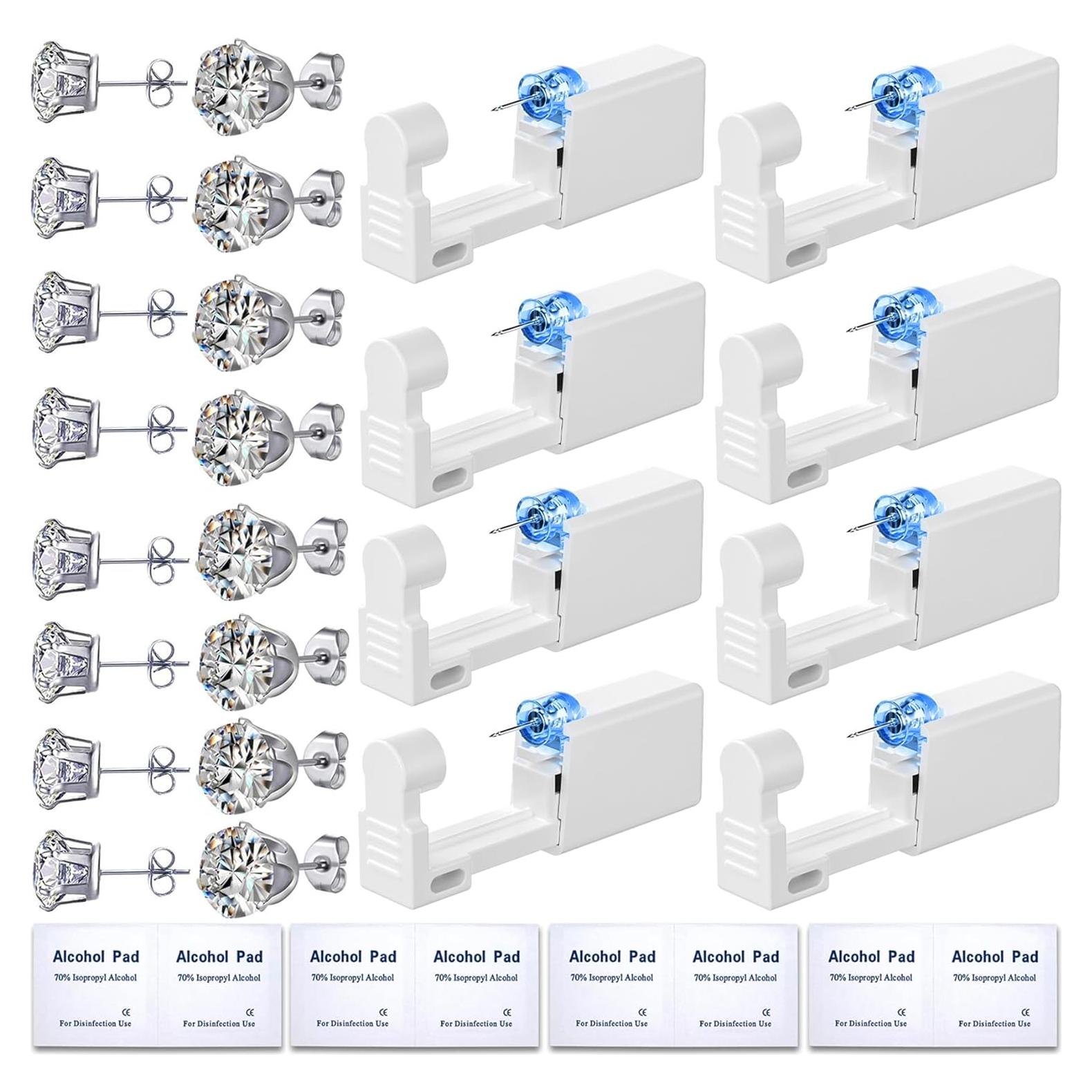 Alcohol Pad
70% Isopropyl Alcohol
CE
For Disinfection Use

Alcohol Pad
70% Isopropyl Alcohol
CE
For Disinfection Use

Alcohol Pad
70% Isopropyl Alcohol
CE
For Disinfection Use

Alcohol Pad
70% Isopropyl Alcohol
CE
For Disinfection Use

Alcohol Pad
70% Isopropyl Alcohol
CE
For Disinfection Use

Alcohol Pad
70% Isopropyl Alcohol
CE
For Disinfection Use

Alcohol Pad
70% Isopropyl Alcohol
CE
For Disinfection Use

Alcohol Pad
70% Isopropyl Alcohol
CE
For Disinfection Use