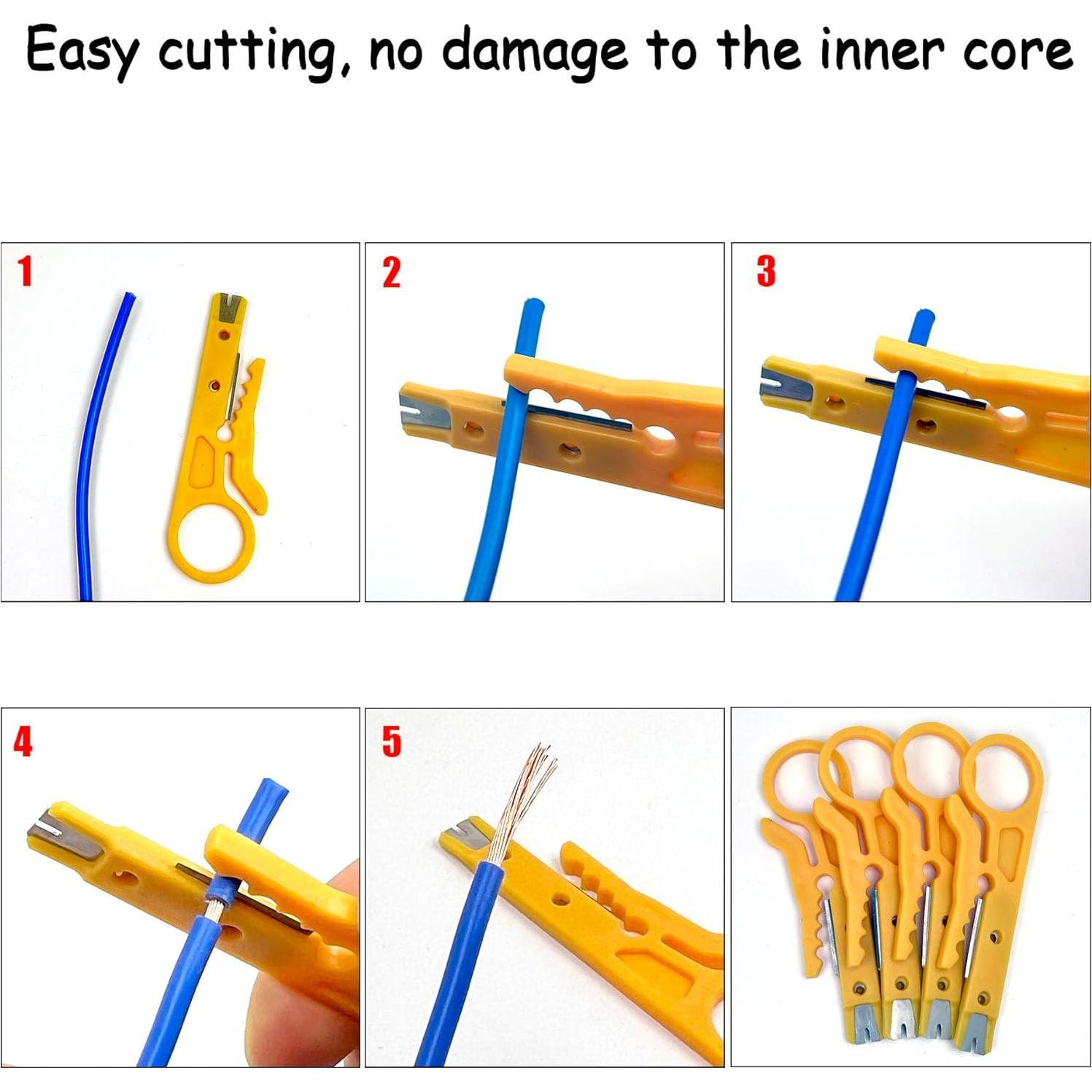 Easy cutting, no damage to the inner core

1

2

3

4

5