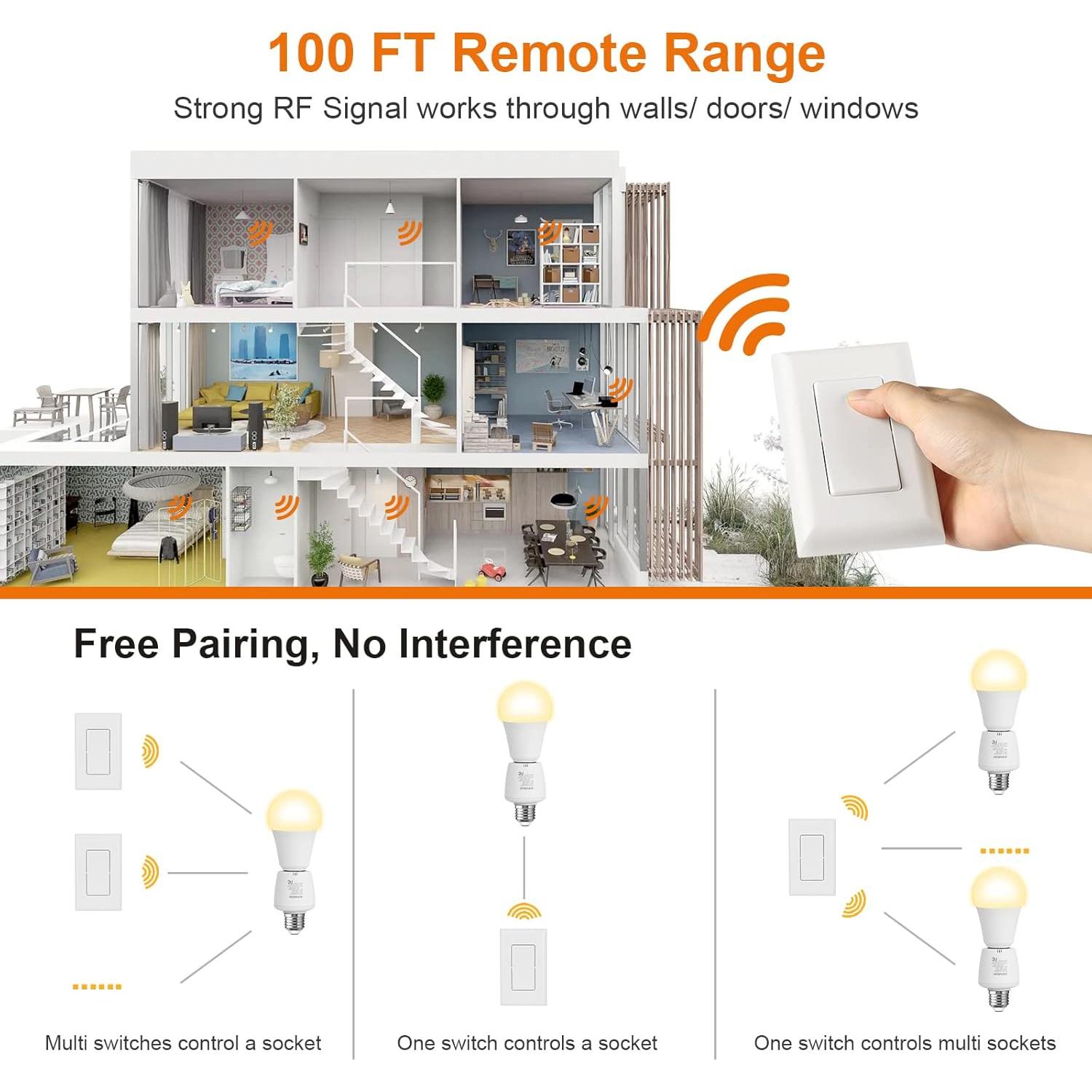 100 FT Remote Range

Strong RF Signal works through walls/ doors/ windows

Free Pairing, No Interference

Multi switches control a socket

One switch controls a socket

One switch controls multi sockets