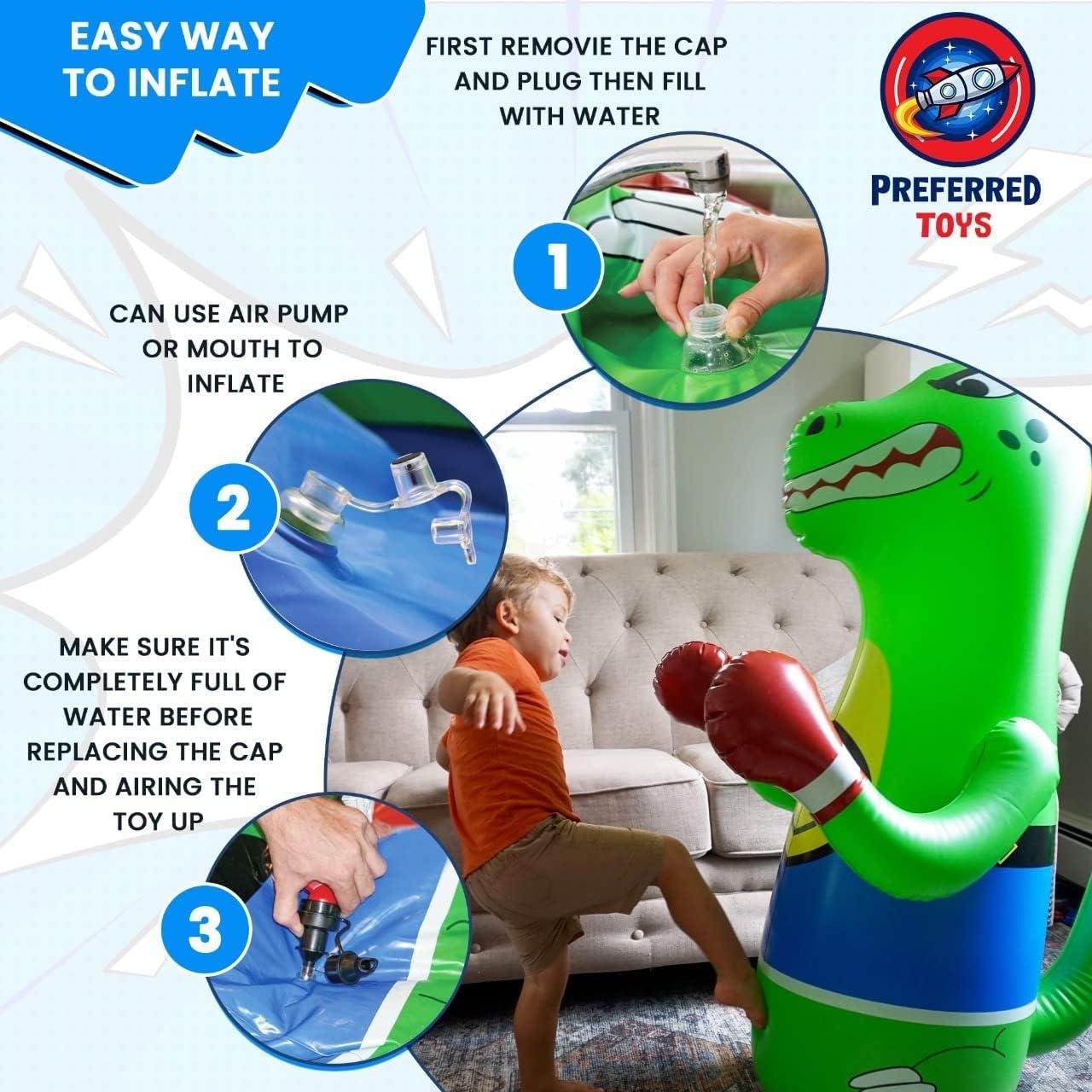 EASY WAY TO INFLATE

FIRST REMOVIE THE CAP AND PLUG THEN FILL WITH WATER

PREFERRED TOYS

1

CAN USE AIR PUMP OR MOUTH TO INFLATE

2

MAKE SURE IT'S COMPLETELY FULL OF WATER BEFORE REPLACING THE CAP AND AIRING THE TOY UP

3