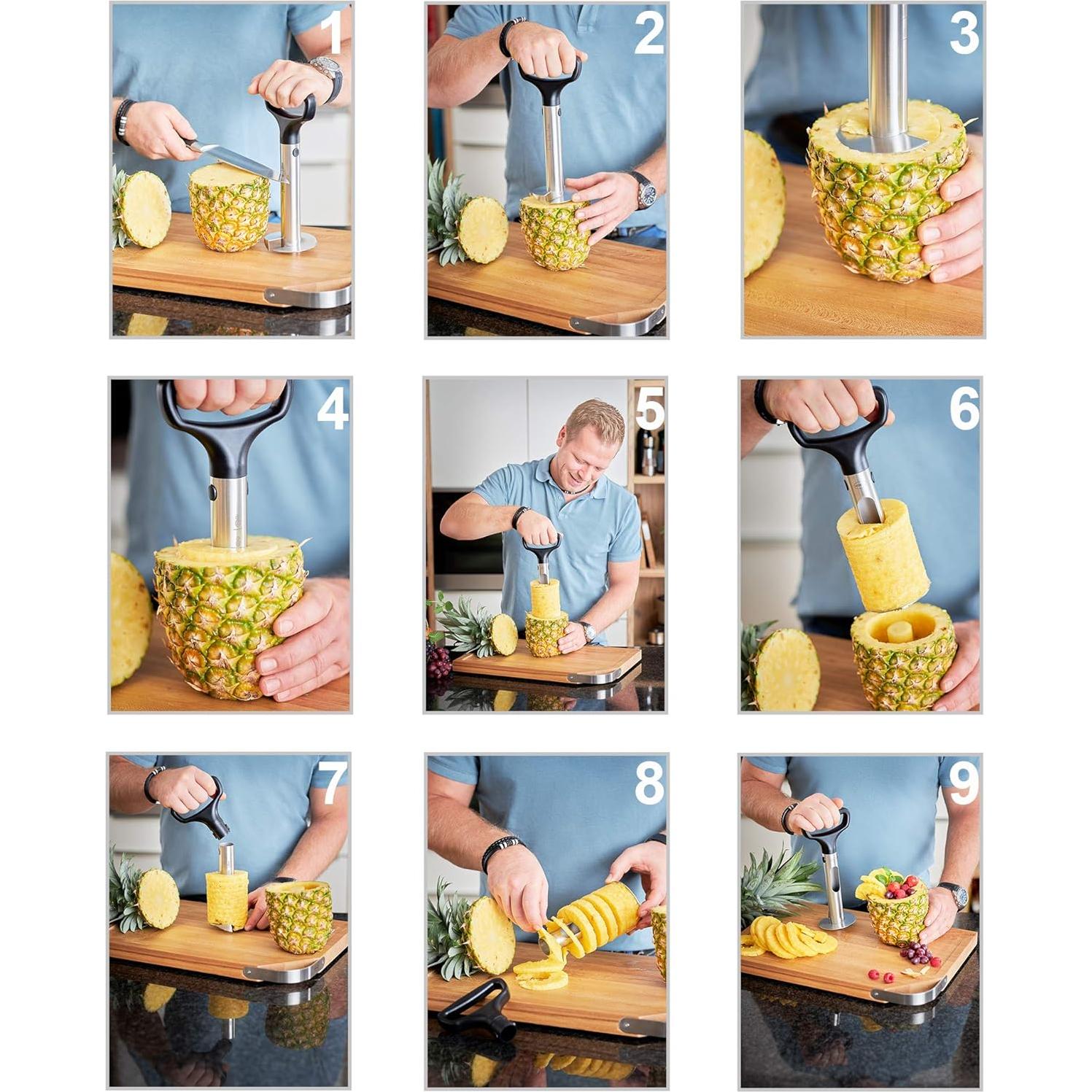 1

2

3

4

5

6

7

8

9