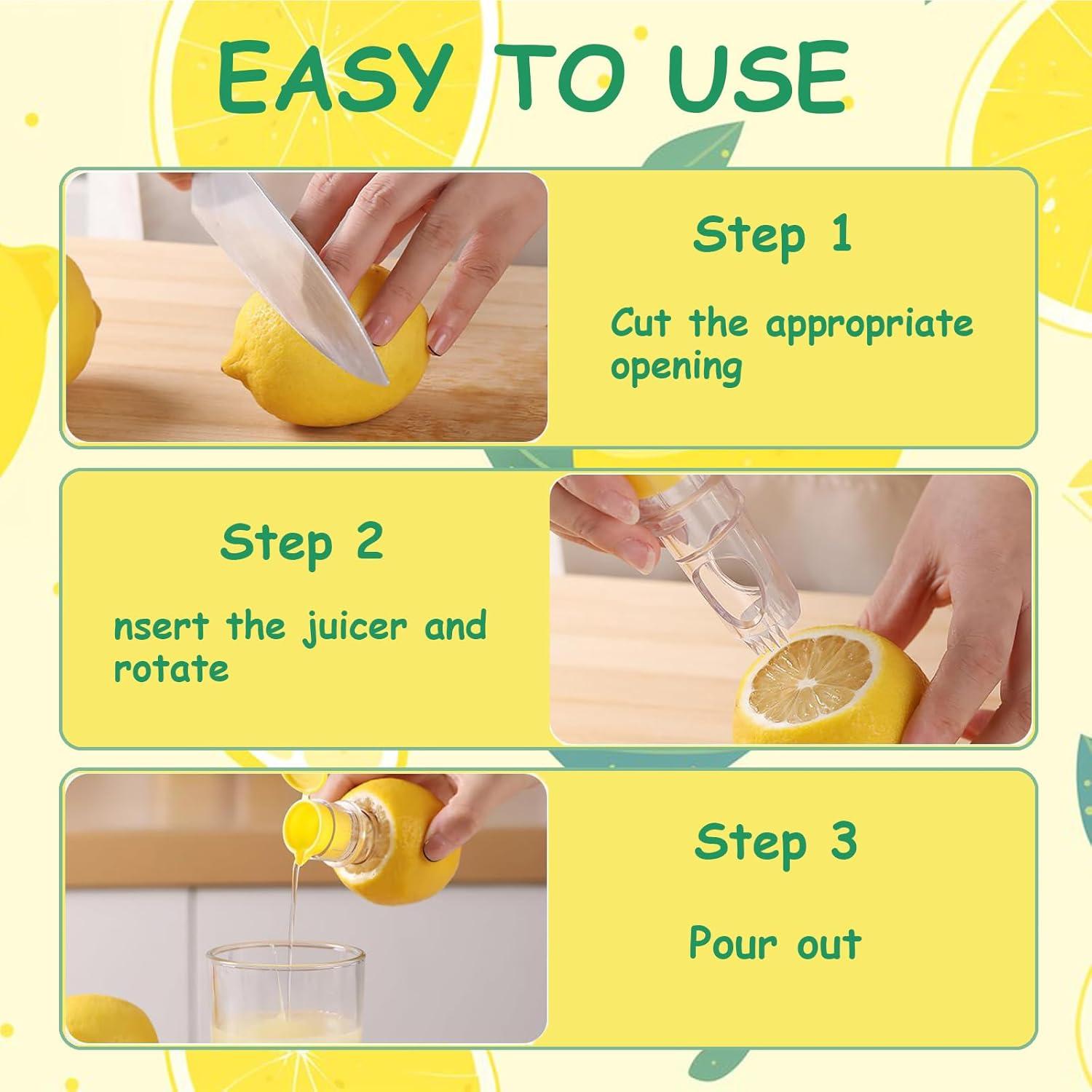 EASY TO USE

Step 1

Cut the appropriate opening

Step 2

nsert the juicer and rotate

Step 3

Pour out