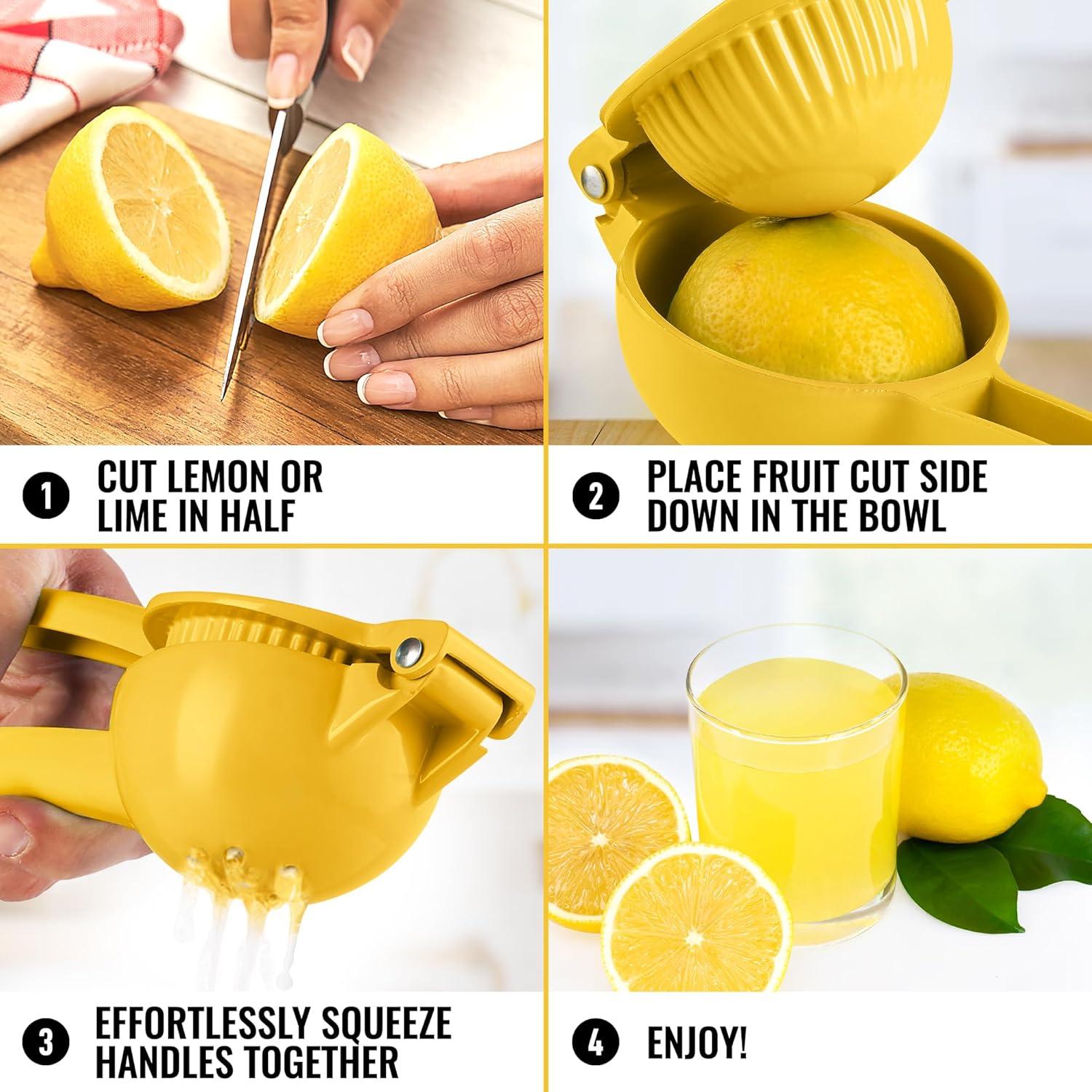 1 CUT LEMON OR LIME IN HALF

2 PLACE FRUIT CUT SIDE DOWN IN THE BOWL

3 EFFORTLESSLY SQUEEZE HANDLES TOGETHER

4 ENJOY!