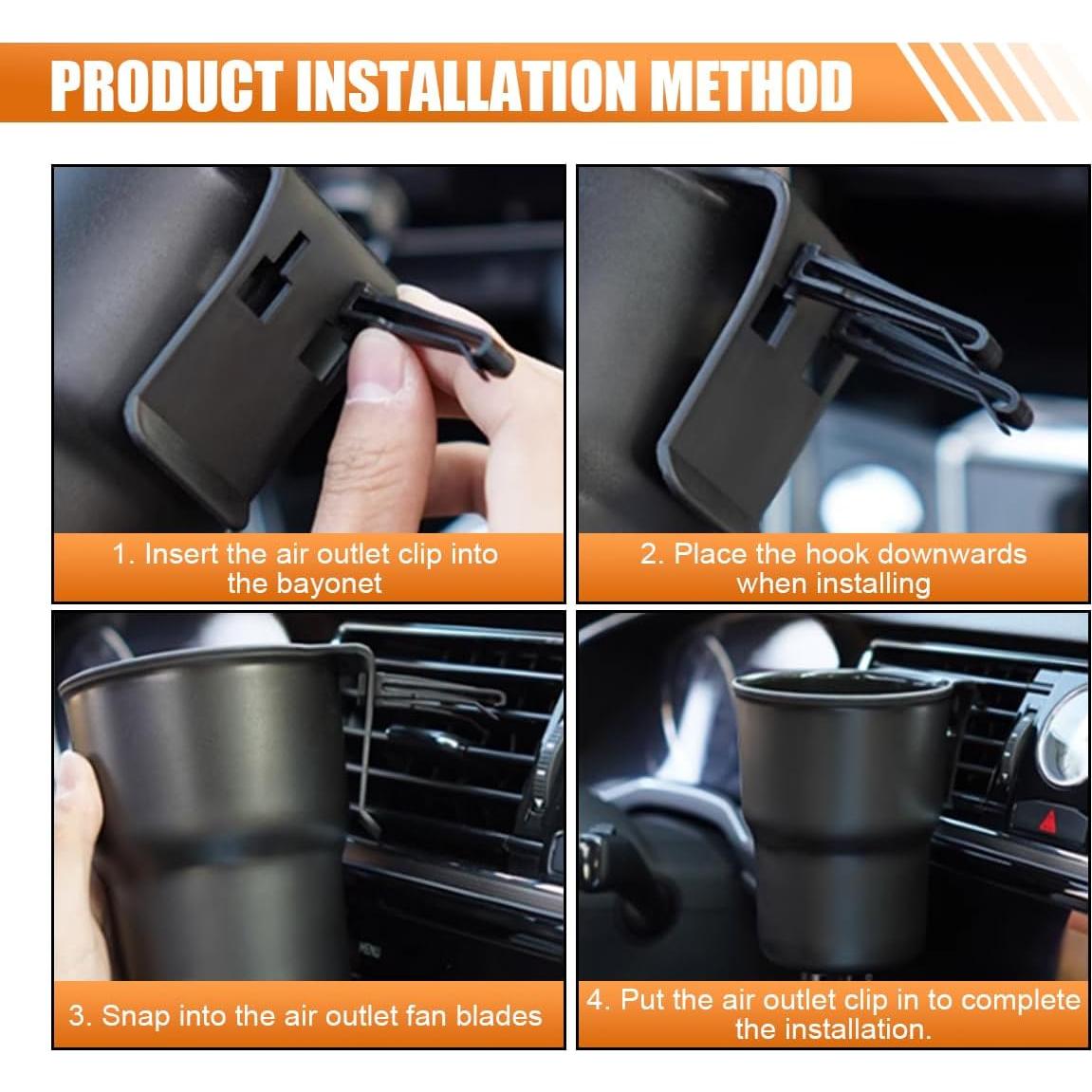 PRODUCT INSTALLATION METHOD

1. Insert the air outlet clip into the bayonet

2. Place the hook downwards when installing

3. Snap into the air outlet fan blades

4. Put the air outlet clip in to complete the installation.