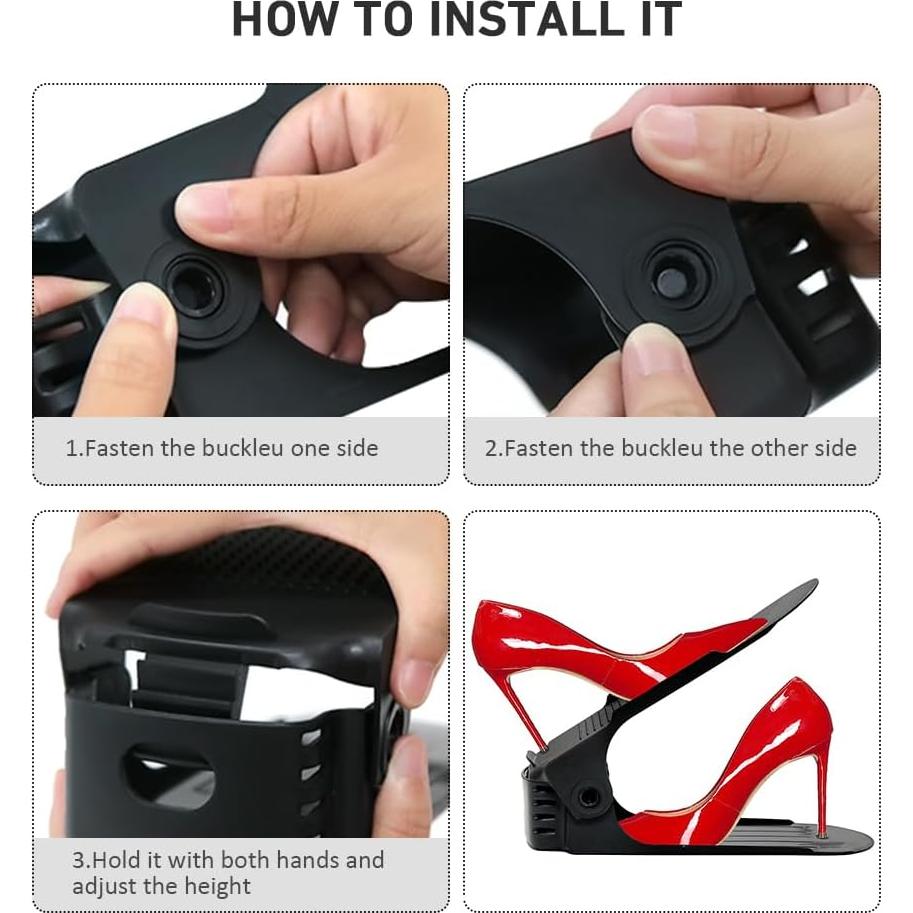 HOW TO INSTALL IT

1.Fasten the buckleu one side

2.Fasten the buckleu the other side

3.Hold it with both hands and adjust the height