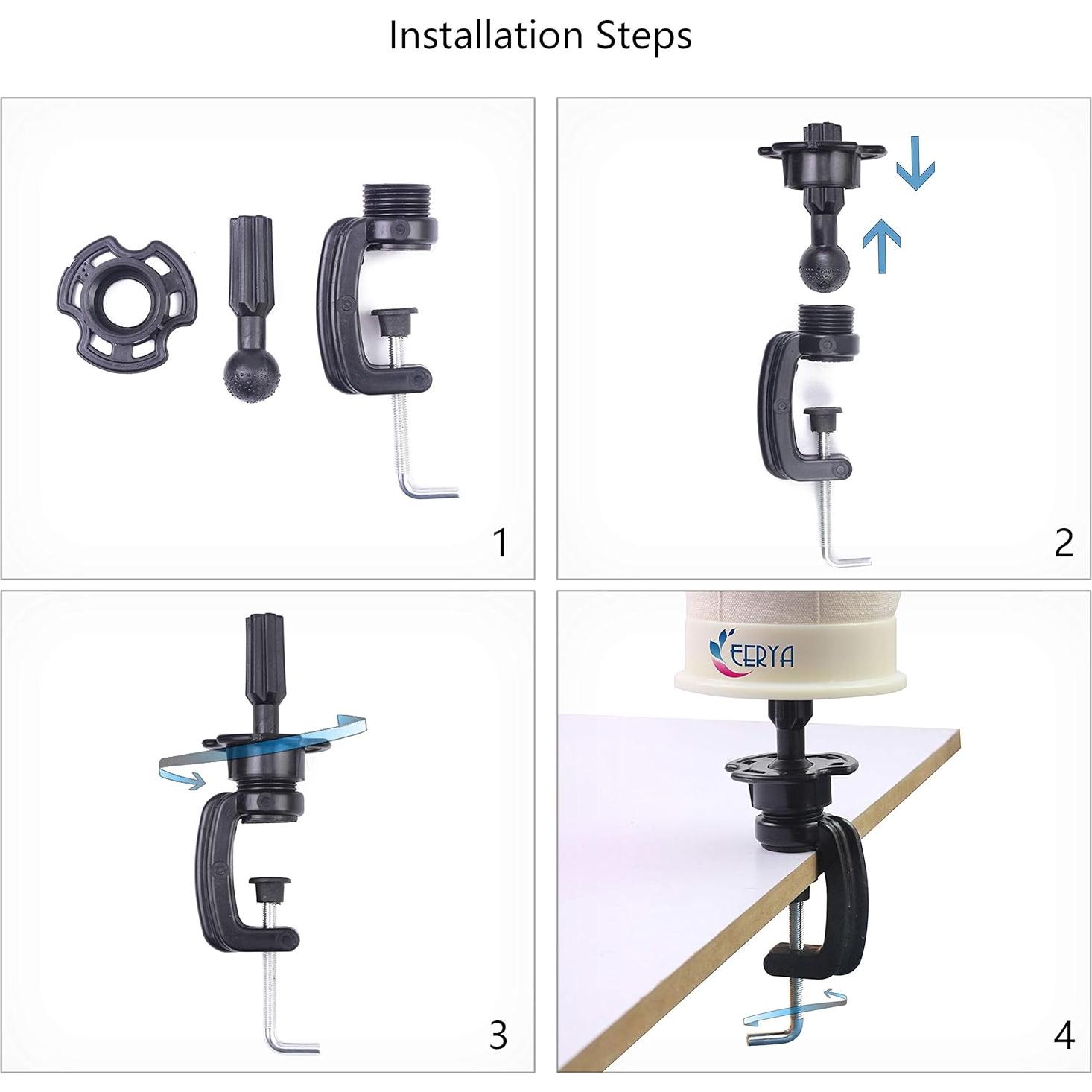 Installation Steps

1

2

3

EERYA

4