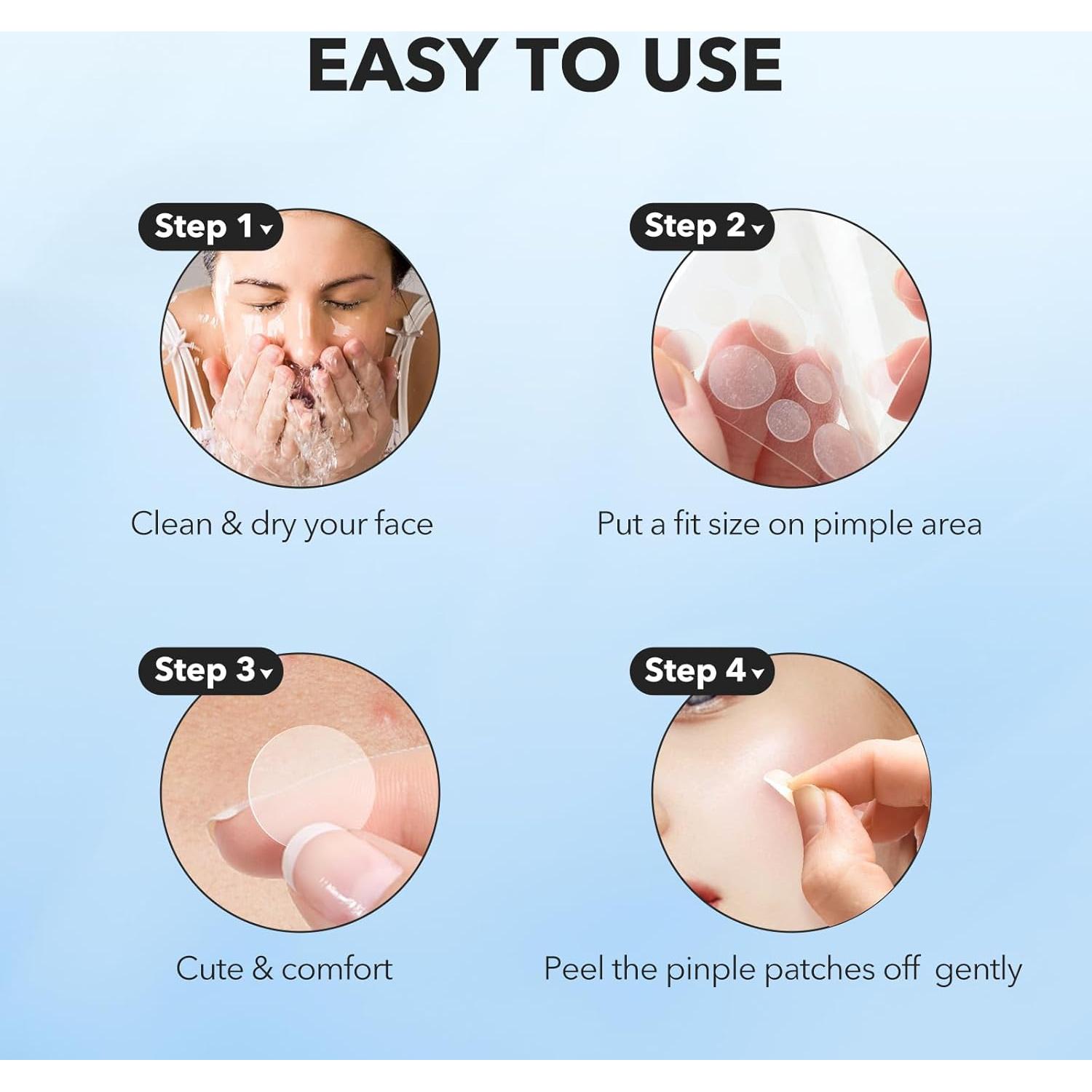 EASY TO USE

Step 1

Clean & dry your face

Step 2

Put a fit size on pimple area

Step 3

Cute & comfort

Step 4

Peel the pinple patches off gently