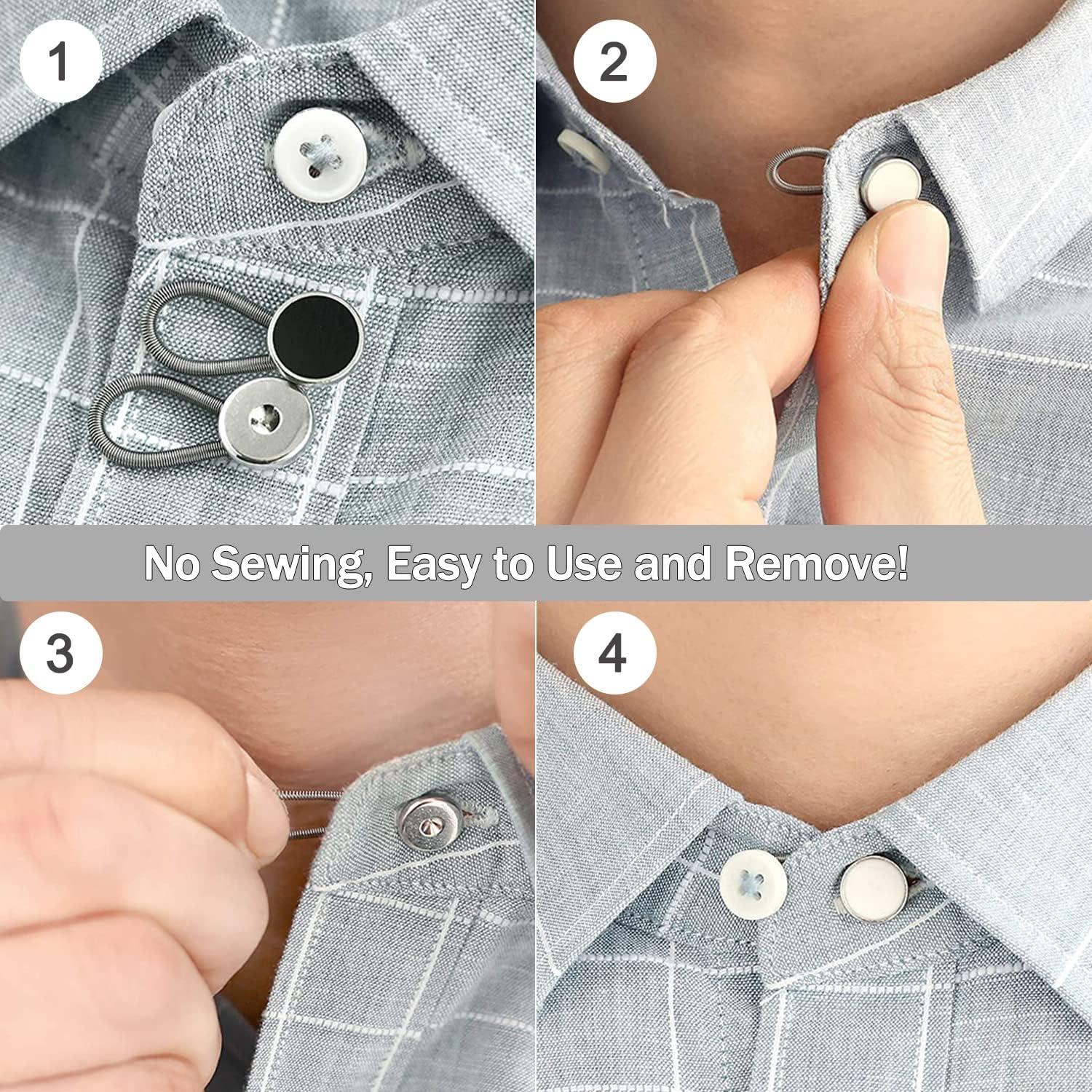 1

2

No Sewing, Easy to Use and Remove!

3

4