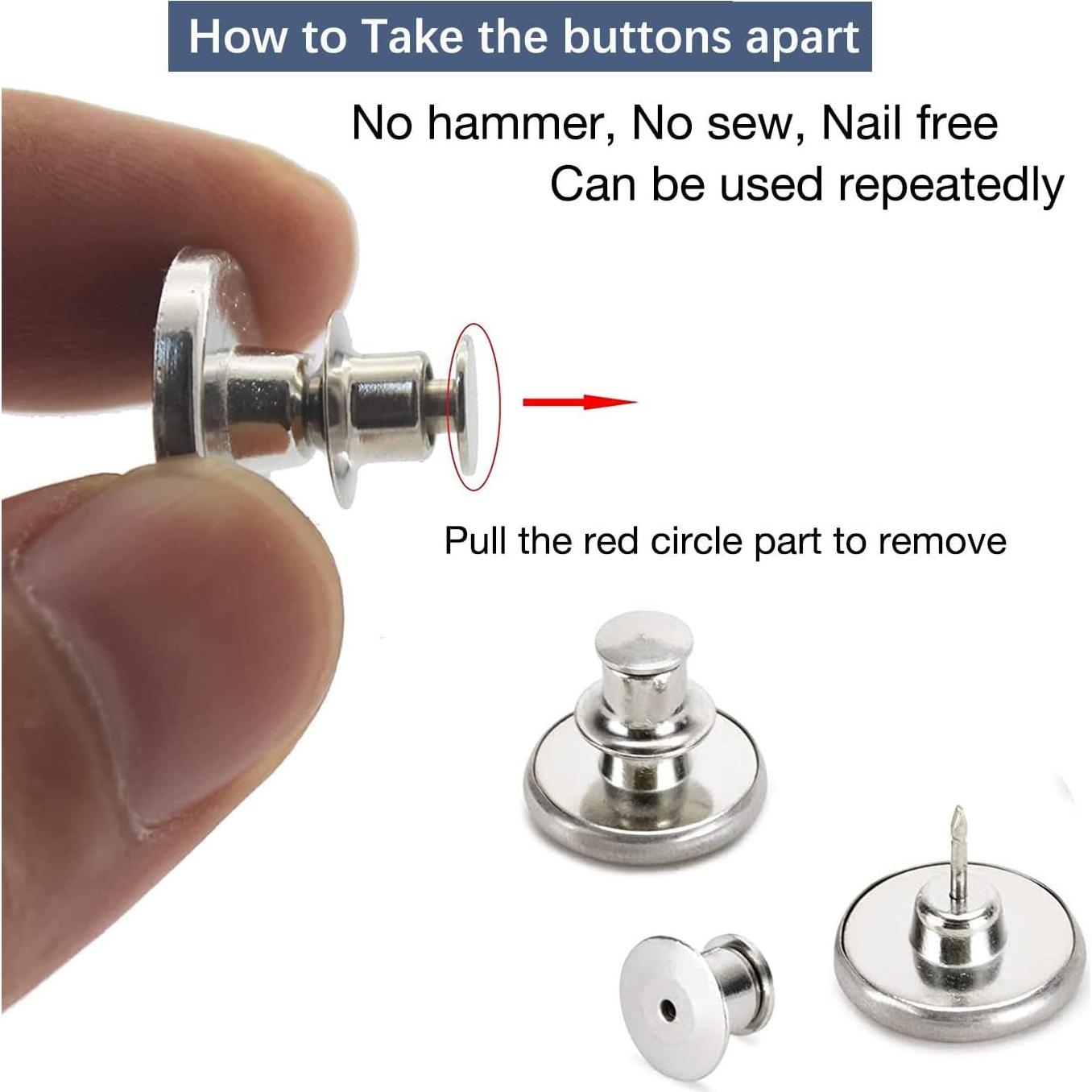 How to Take the buttons apart

No hammer, No sew, Nail free
Can be used repeatedly

Pull the red circle part to remove