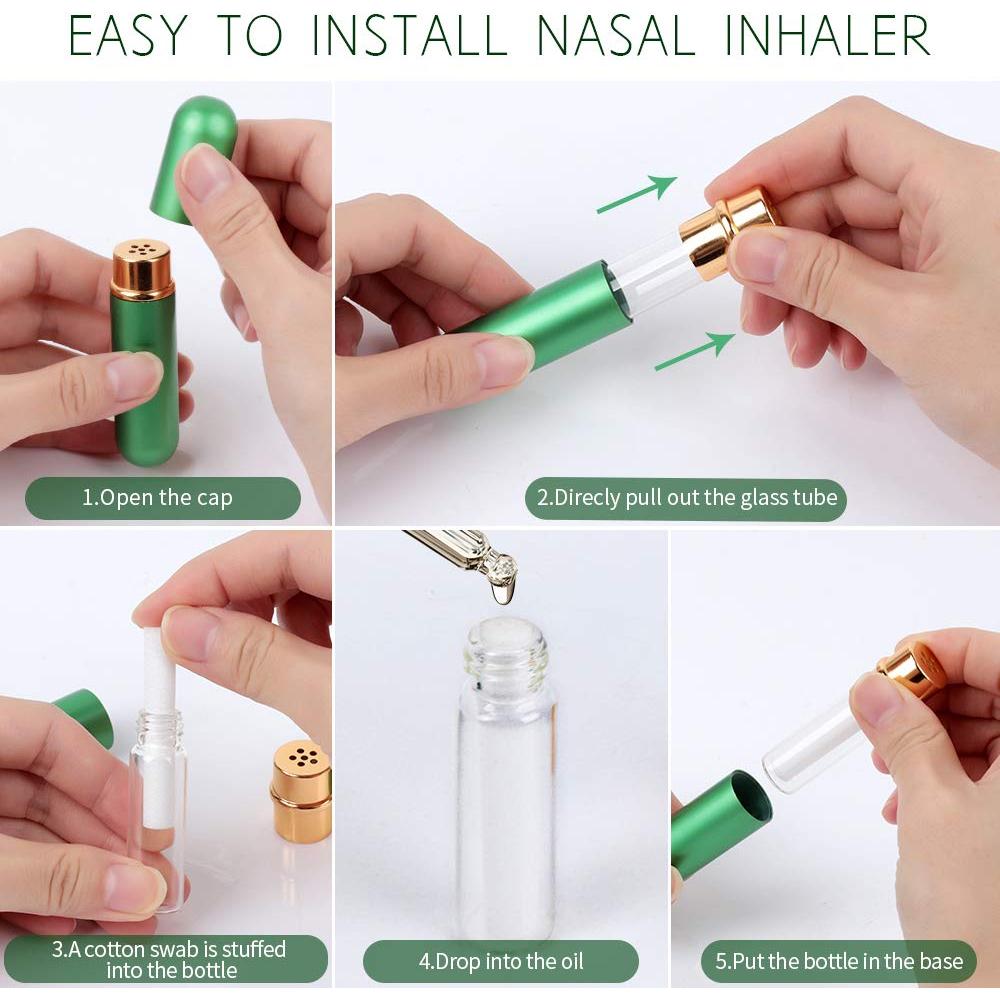 EASY TO INSTALL NASAL INHALER

1.Open the cap

2.Direcly pull out the glass tube

3.A cotton swab is stuffed into the bottle

4.Drop into the oil

5.Put the bottle in the base