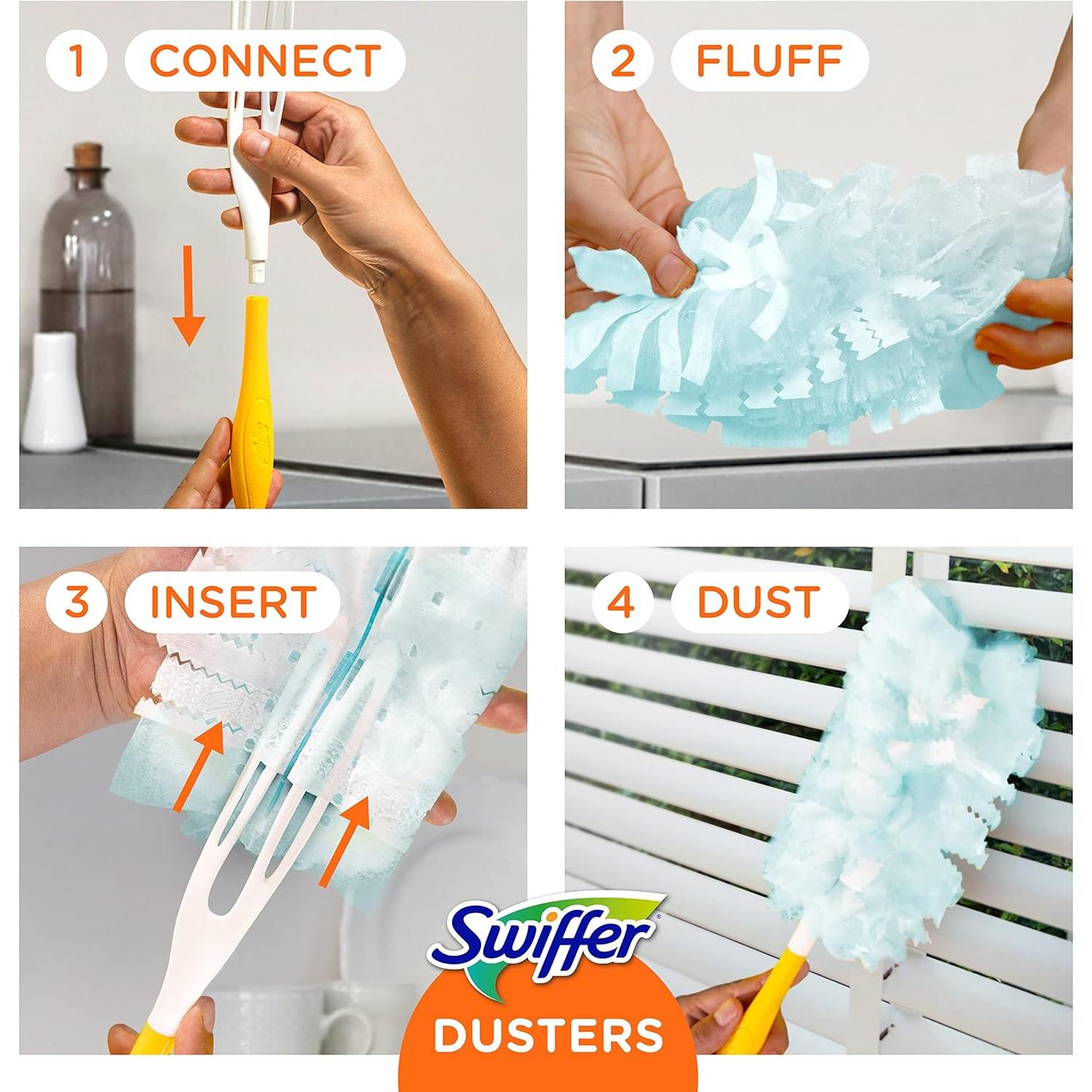 1 CONNECT

2 FLUFF

3 INSERT

4 DUST

Swiffer®

DUSTERS