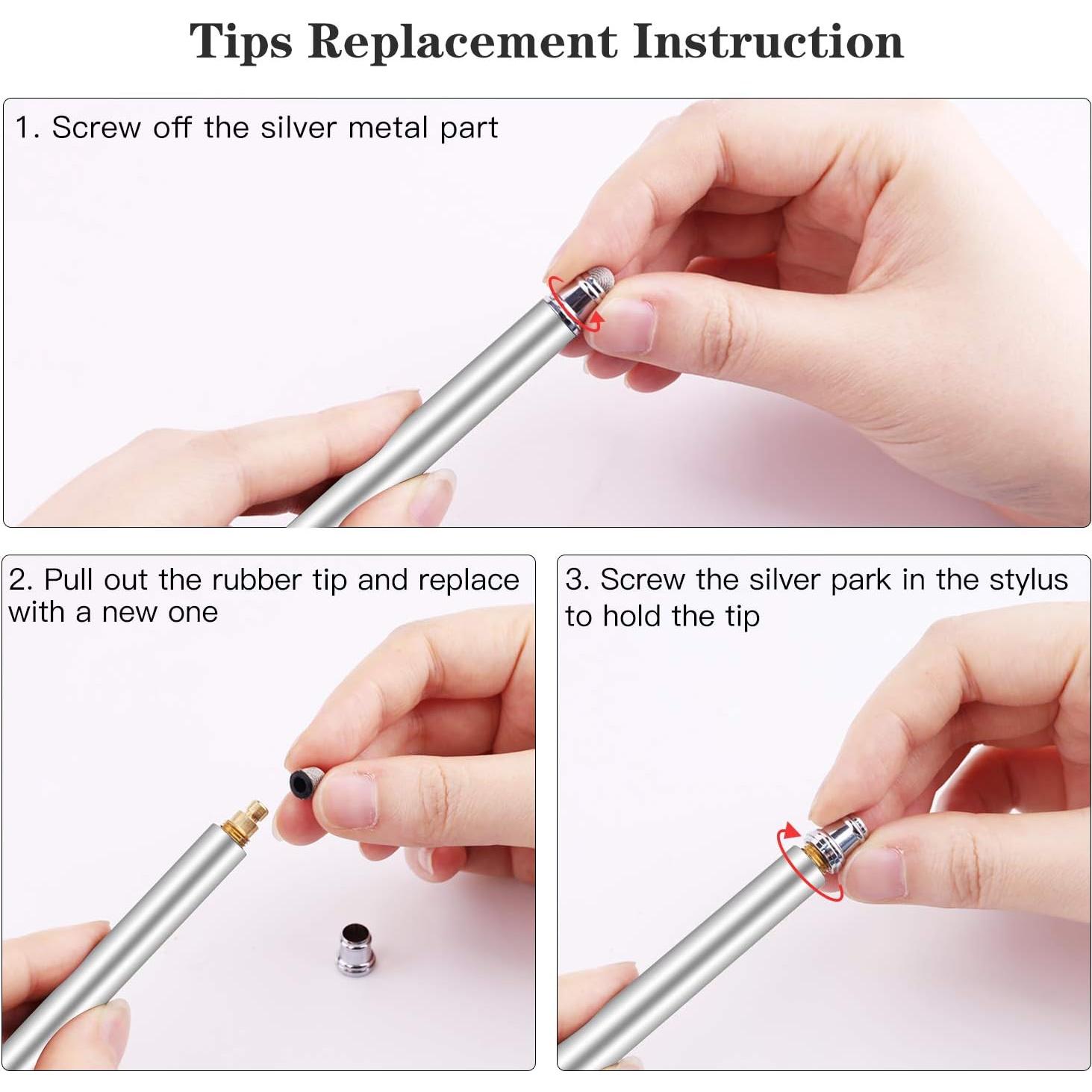 Tips Replacement Instruction

1. Screw off the silver metal part

2. Pull out the rubber tip and replace with a new one

3. Screw the silver park in the stylus to hold the tip