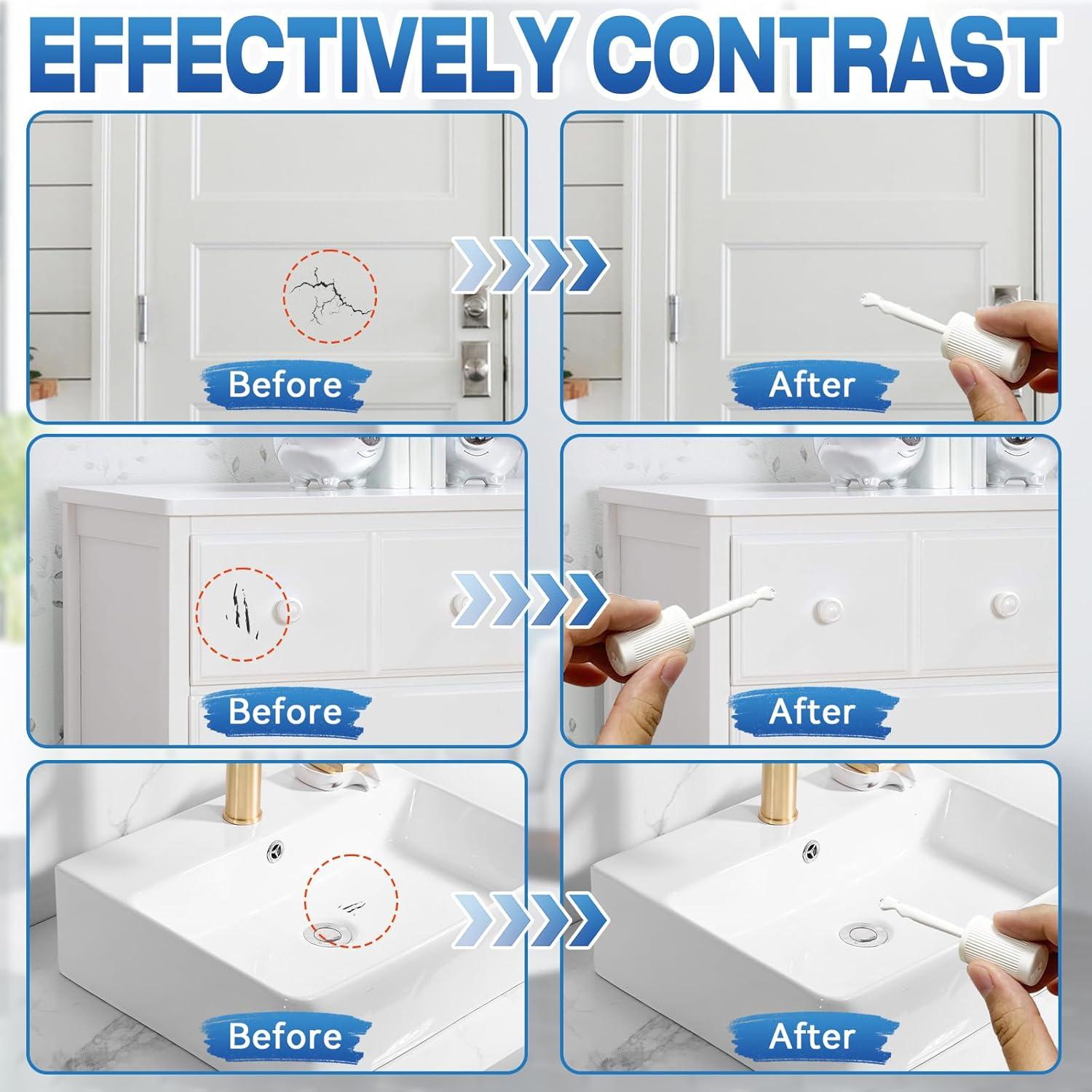 EFFECTIVELY CONTRAST

Before

After

Before

After

Before

After