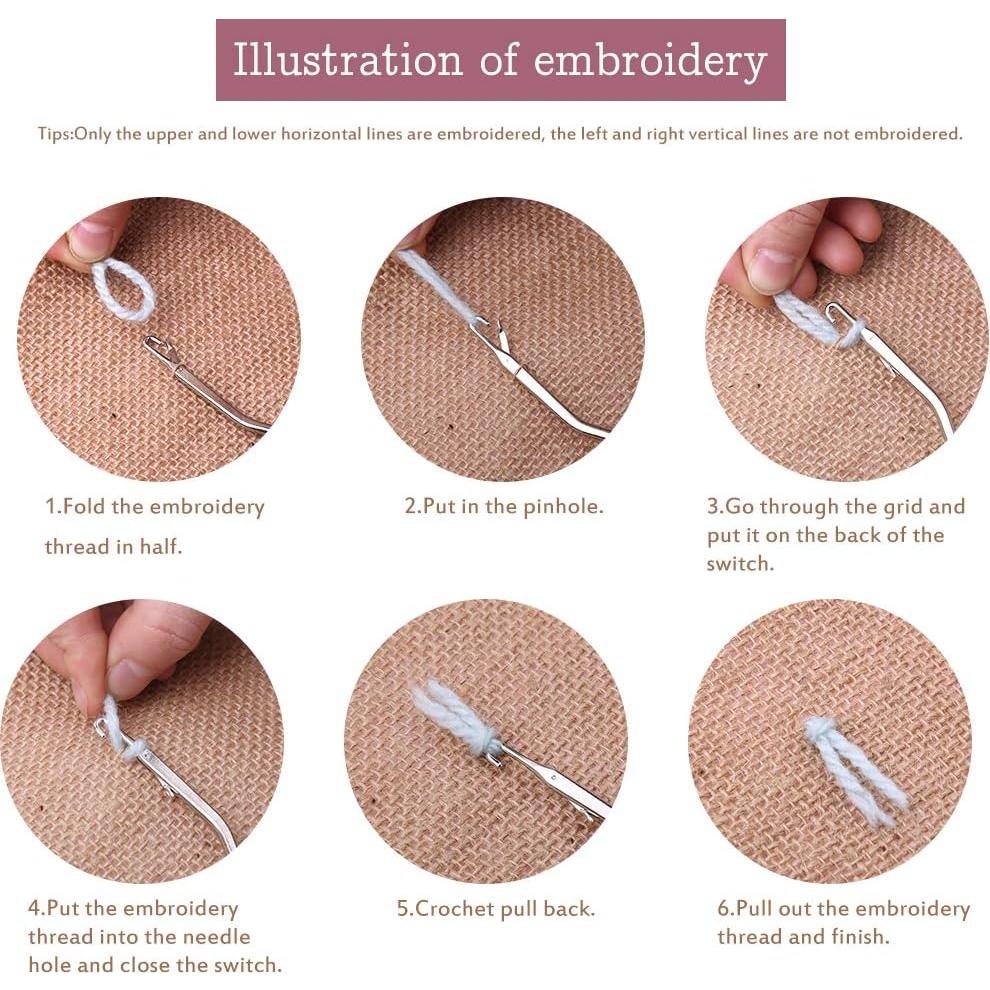 Illustration of embroidery

Tips:Only the upper and lower horizontal lines are embroidered, the left and right vertical lines are not embroidered.

1.Fold the embroidery thread in half.

2.Put in the pinhole.

3.Go through the grid and put it on the back of the switch.

4.Put the embroidery thread into the needle hole and close the switch.

5.Crochet pull back.

6.Pull out the embroidery thread and finish.