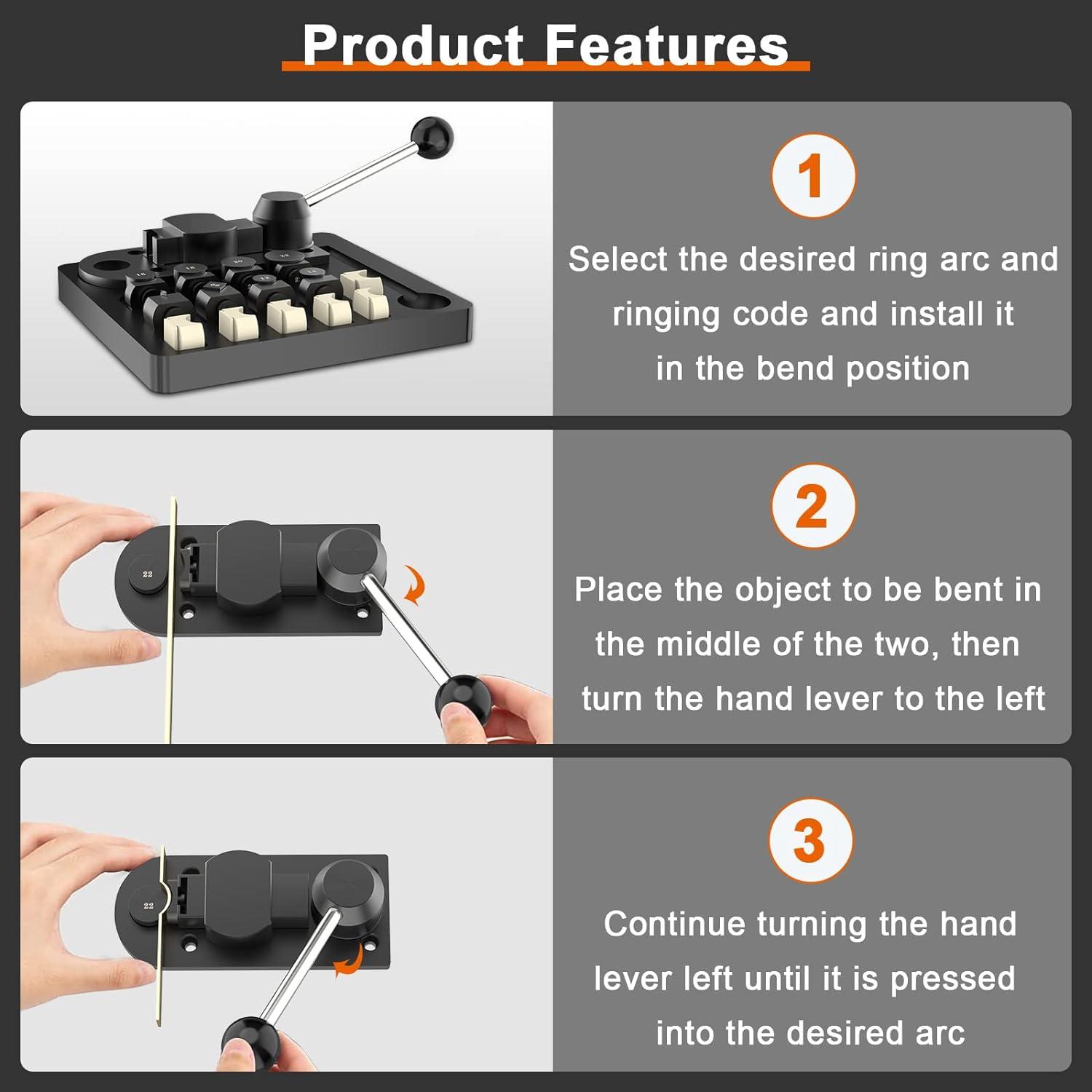 Product Features

1

Select the desired ring arc and ringing code and install it in the bend position

22

2

Place the object to be bent in the middle of the two, then turn the hand lever to the left

22

3

Continue turning the hand lever left until it is pressed into the desired arc